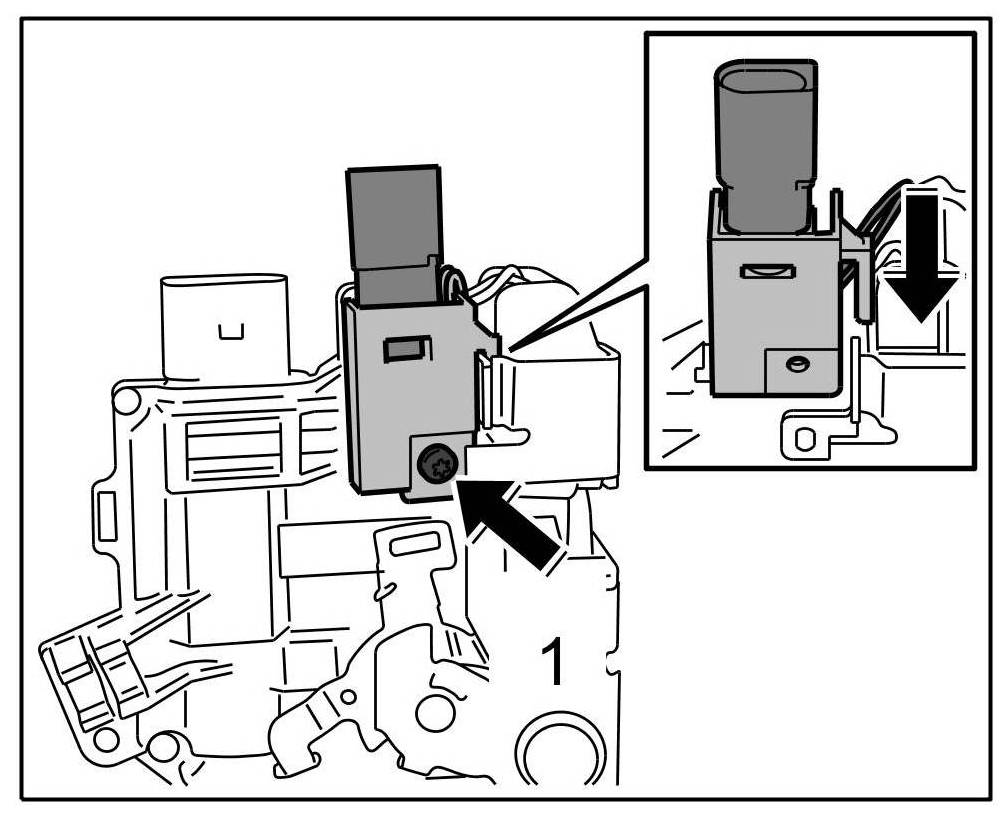 1