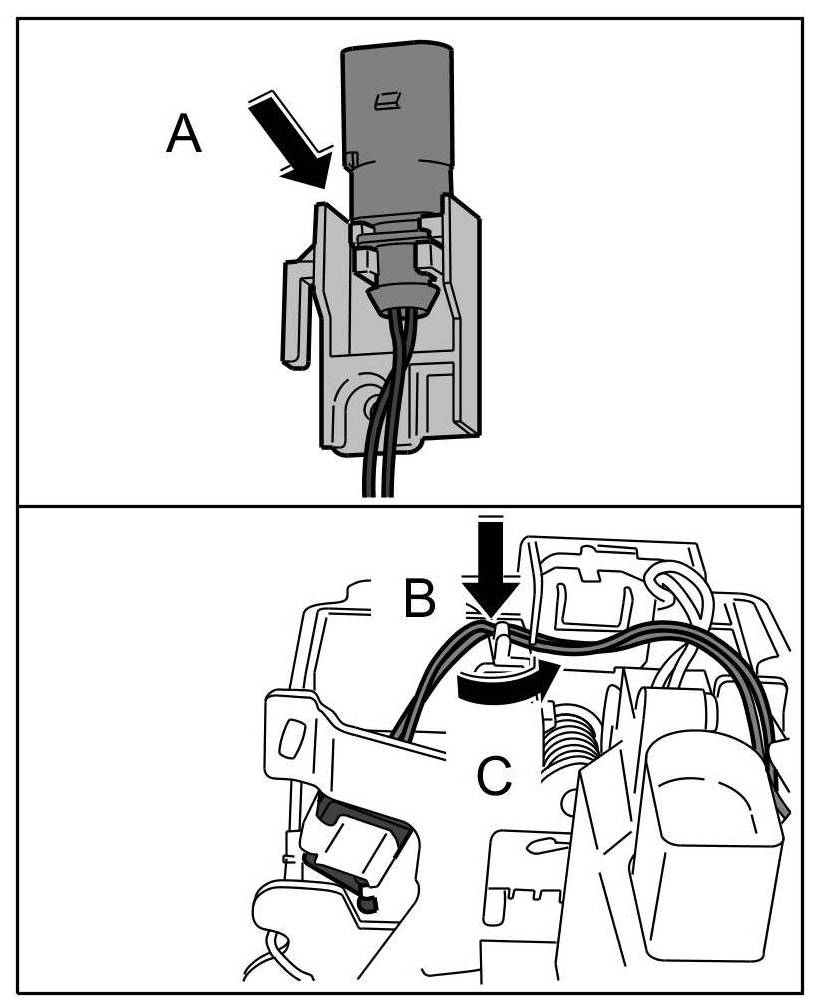 A

B

C