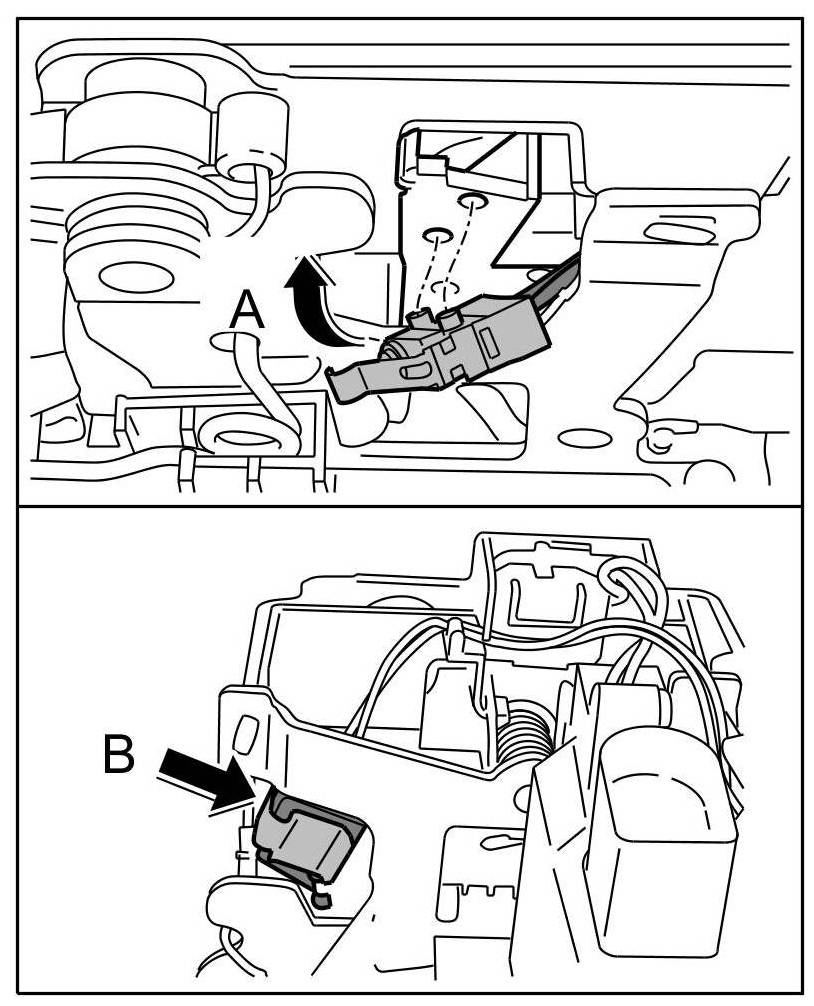 A

B