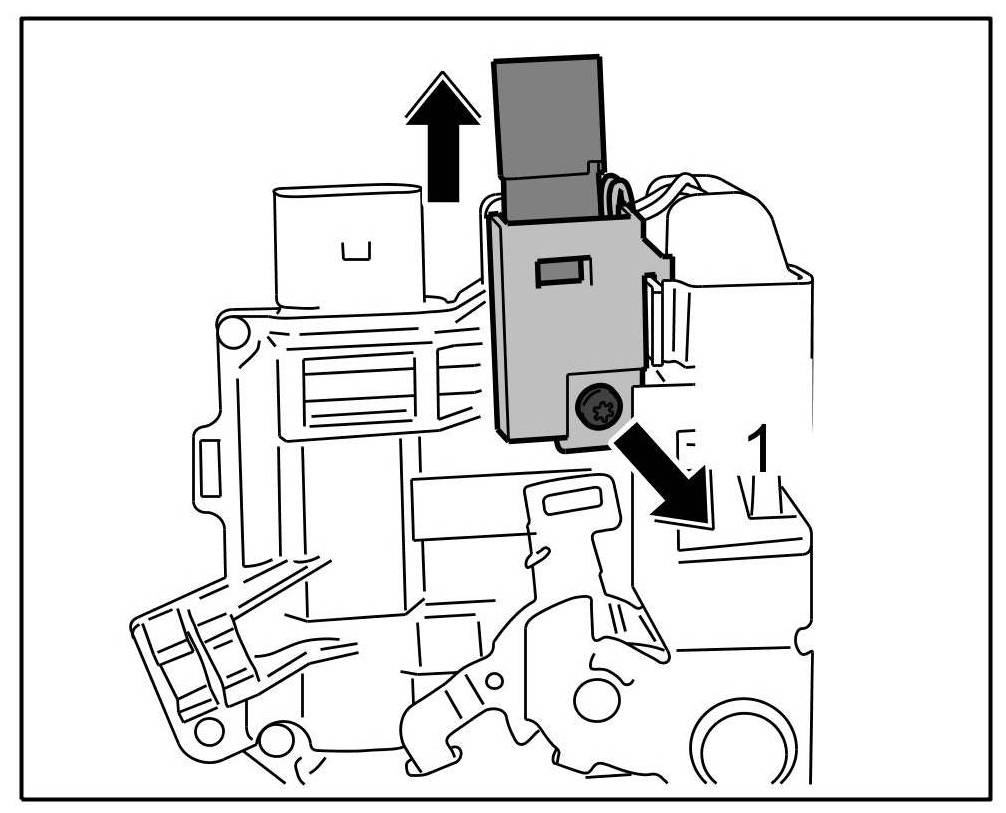 1