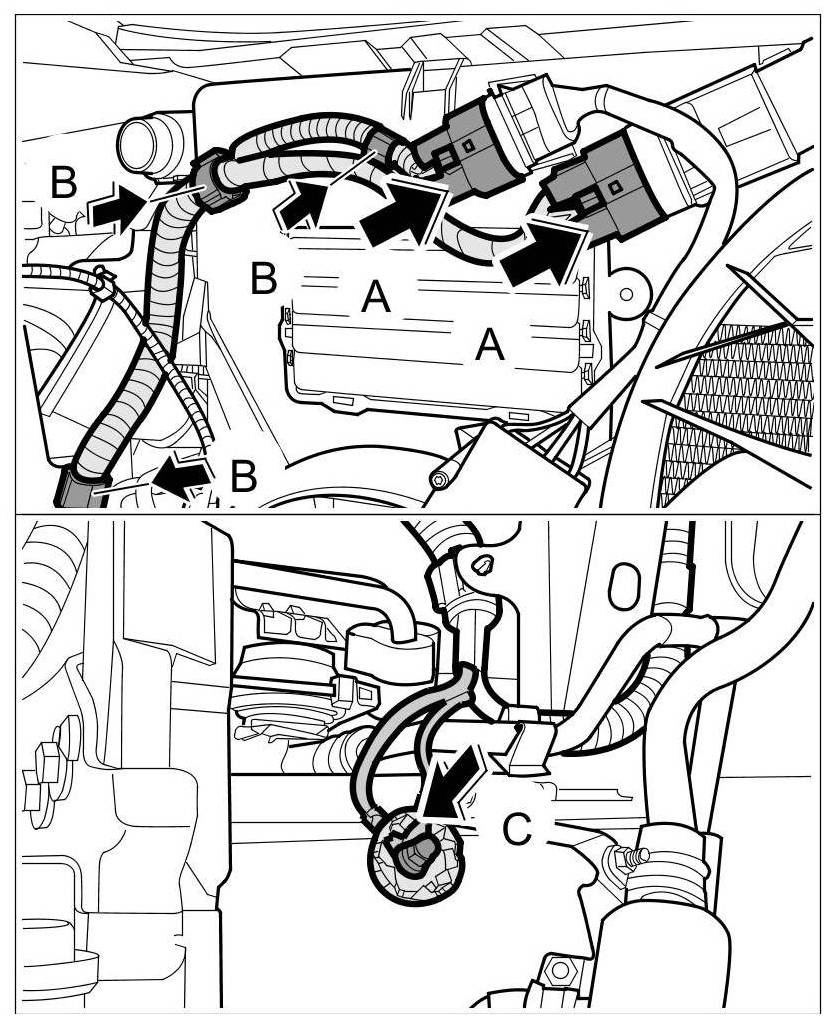 B
B
A
A
B
C