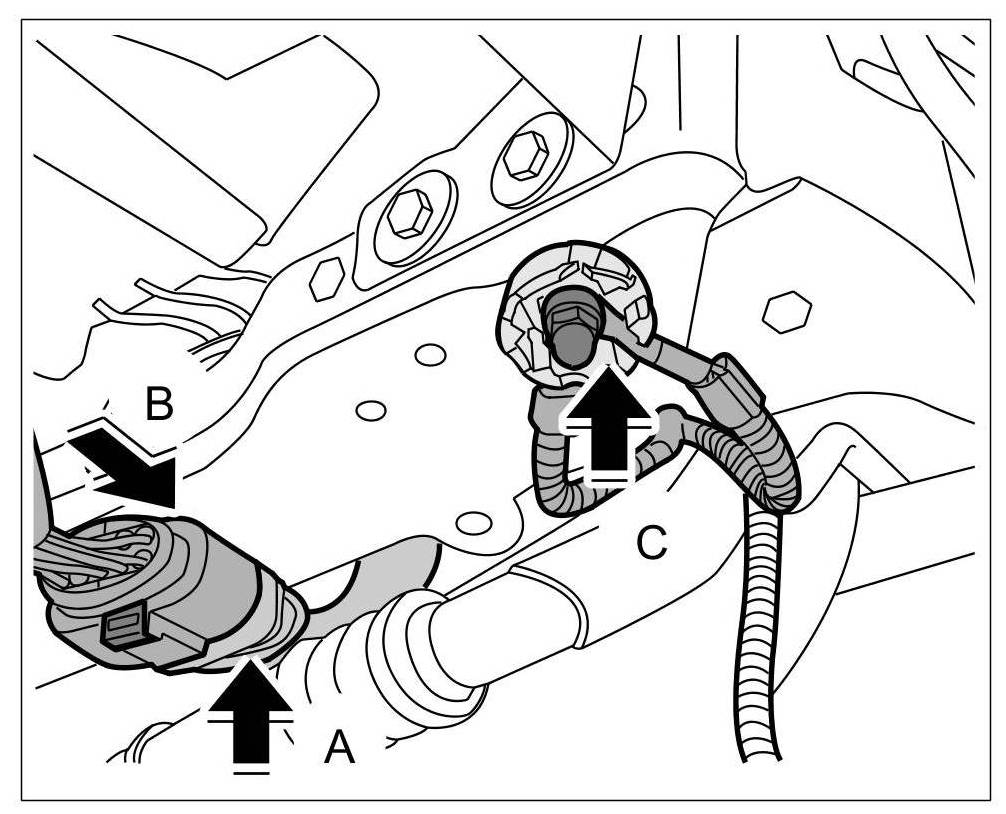 B
C
A