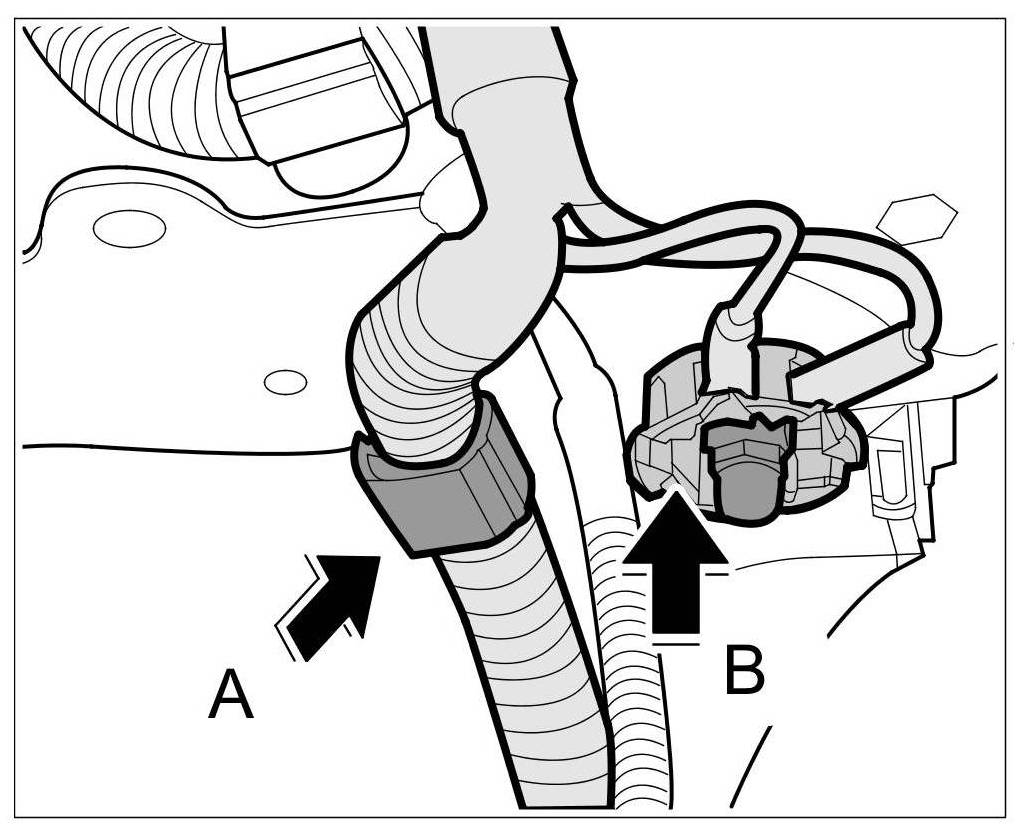 A

B