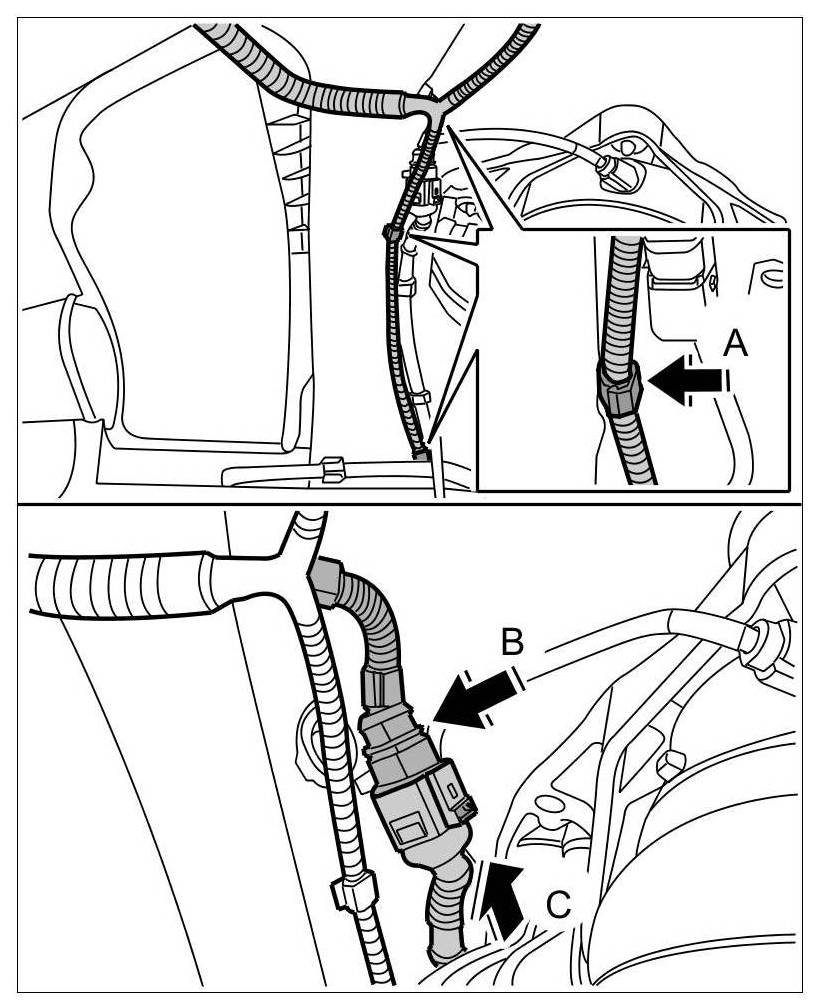 A

B

C