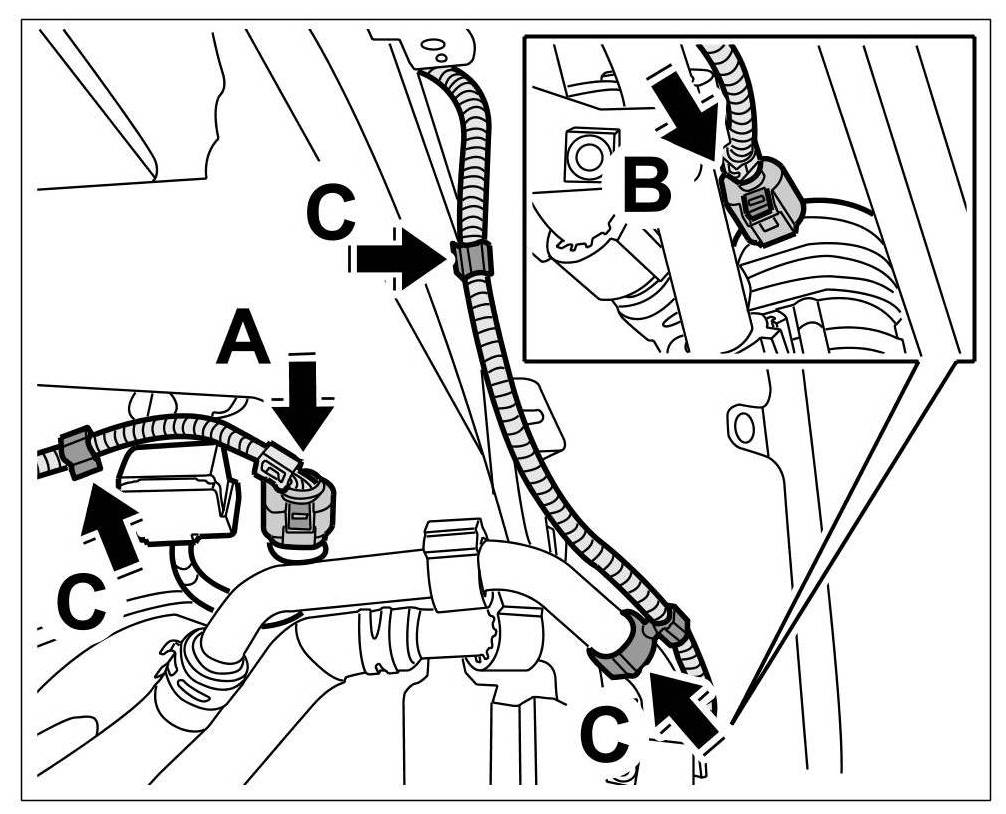 C
B
A
C
C