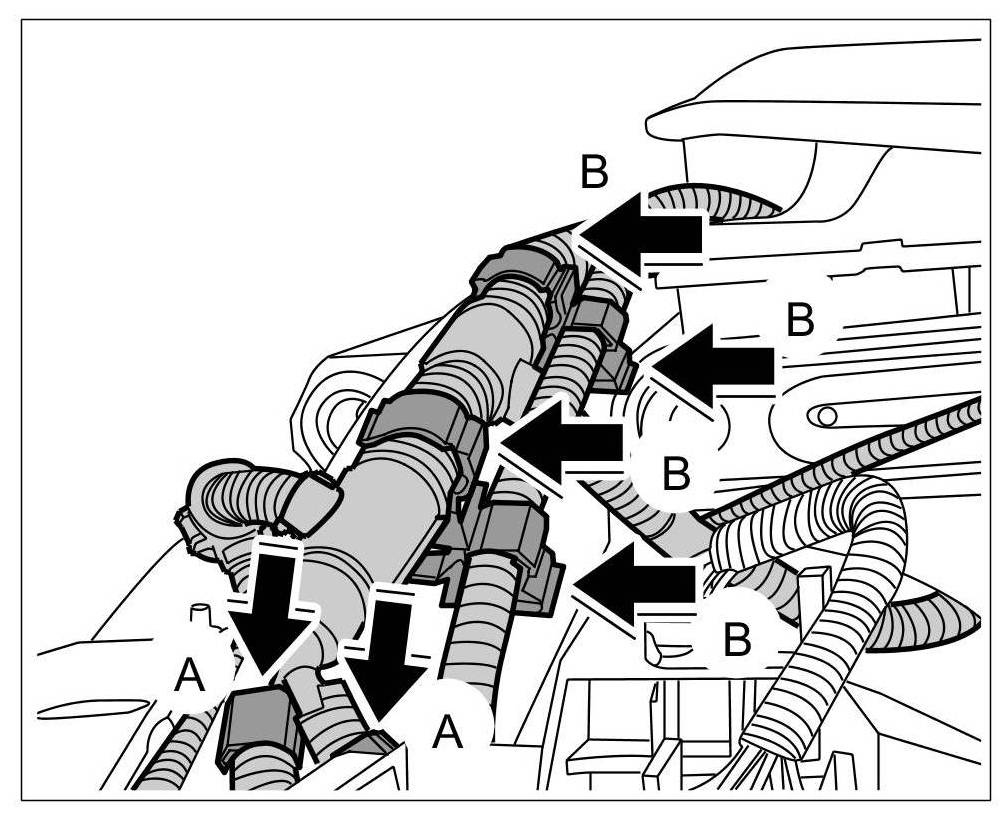 B
B
B
B
A
A