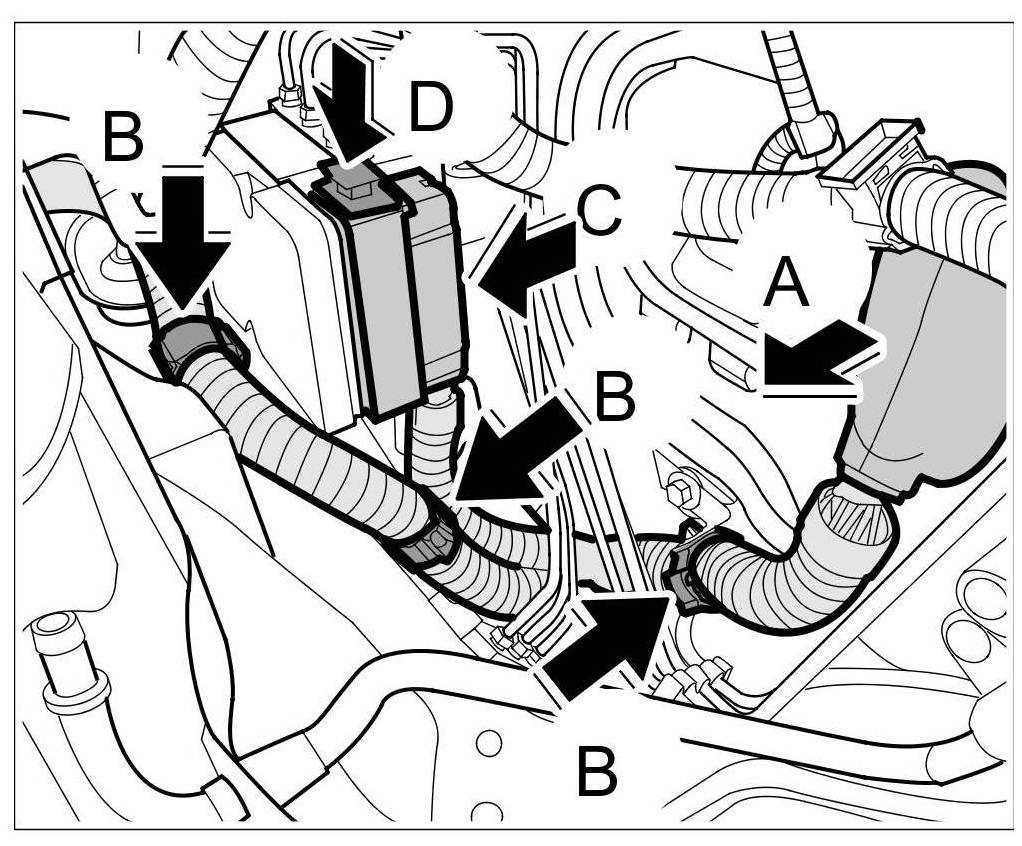 B
D
C
A
B
B