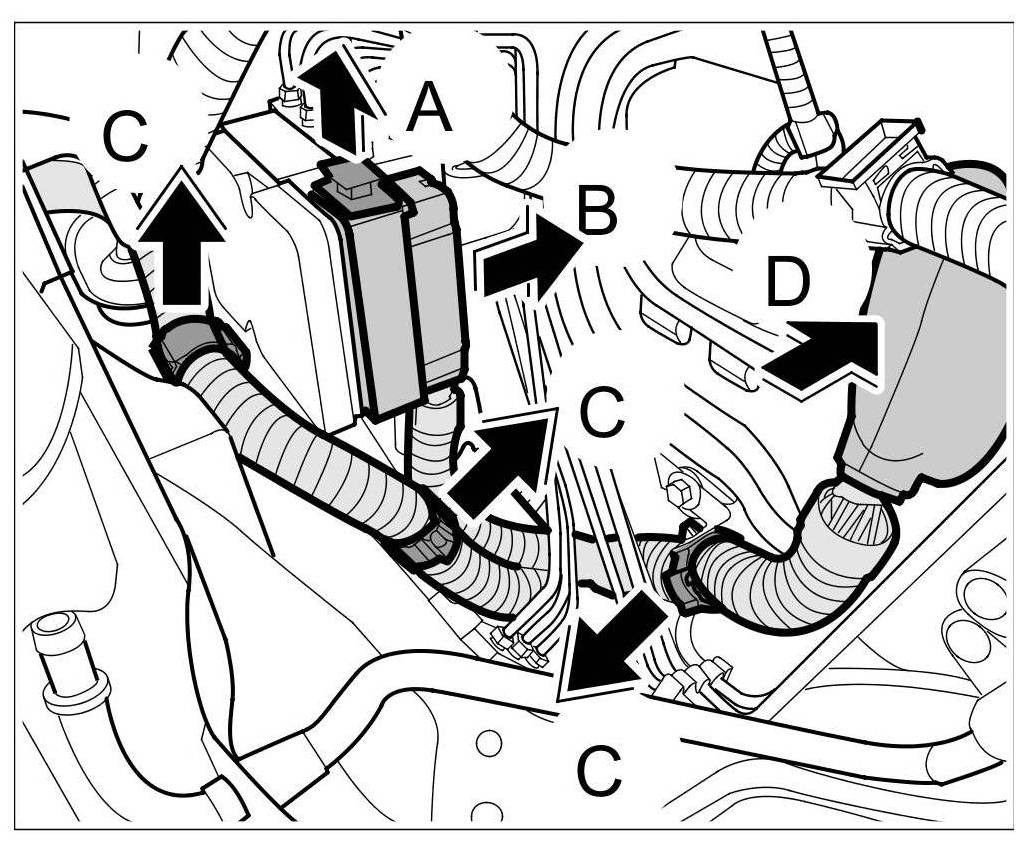 C
A
B
D
C
C