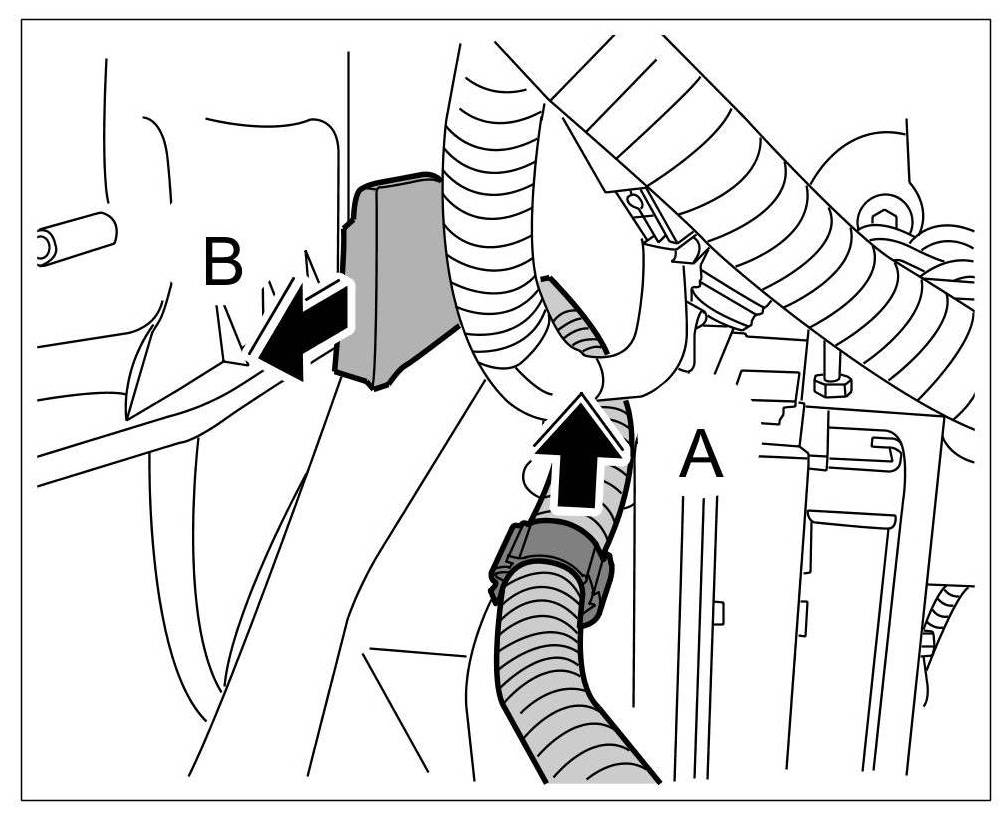 B

A