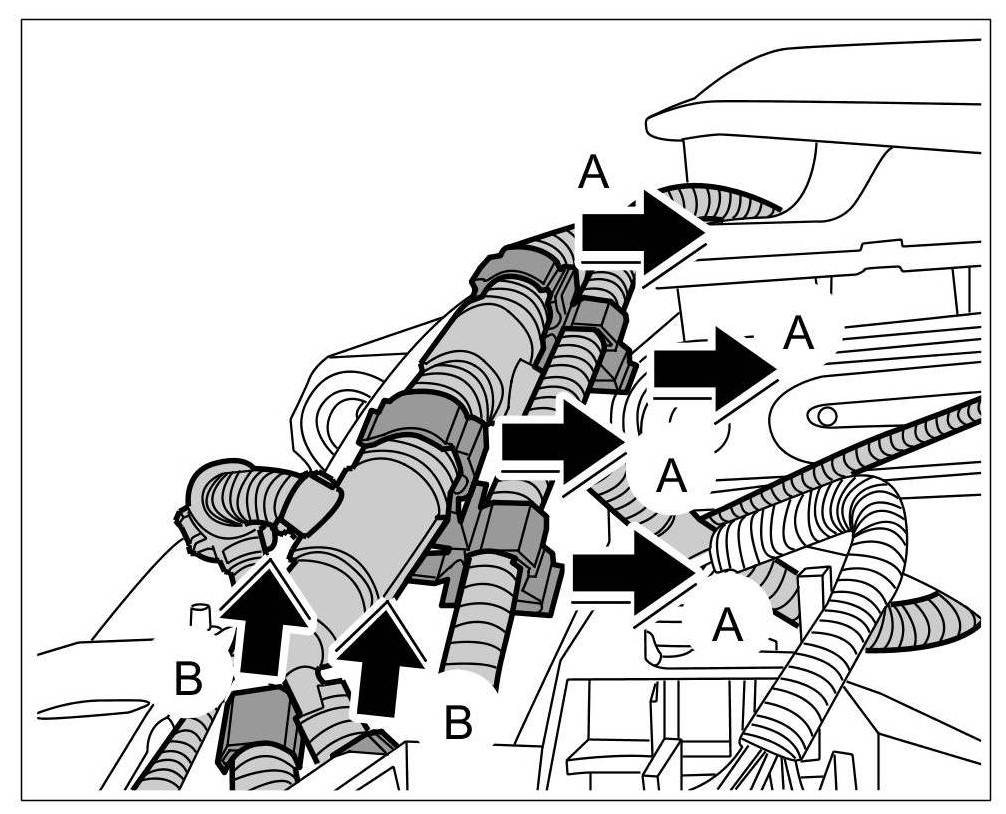 A
A
A
A
B
B