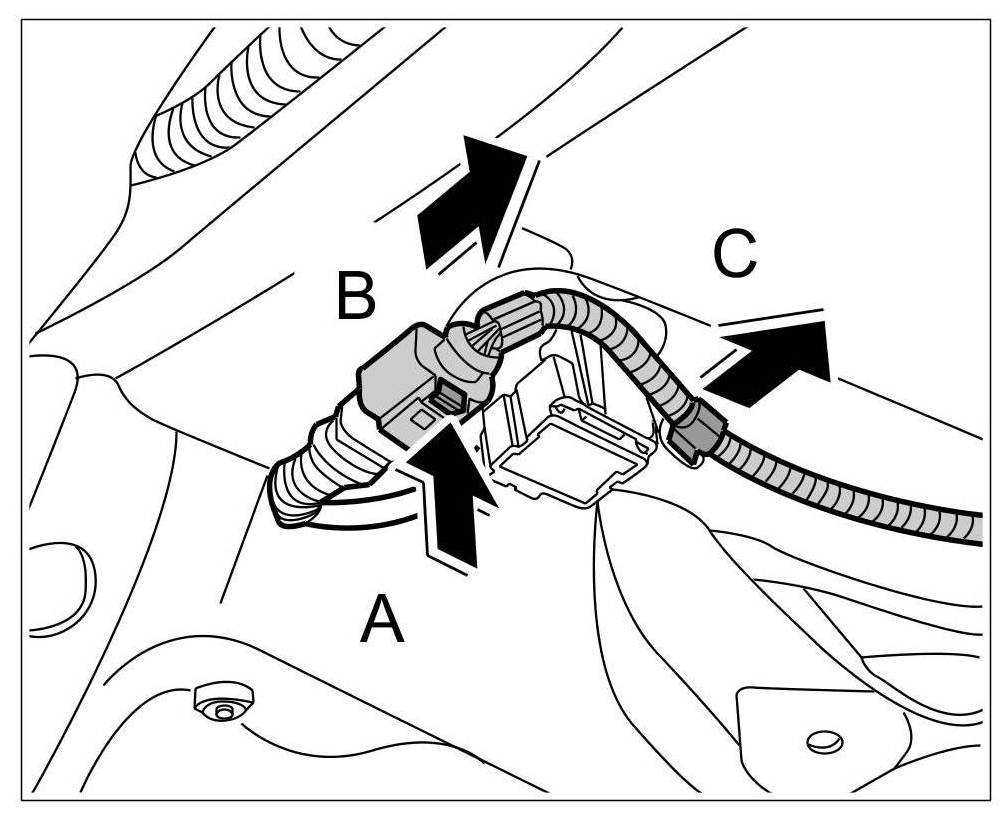 B

C

A