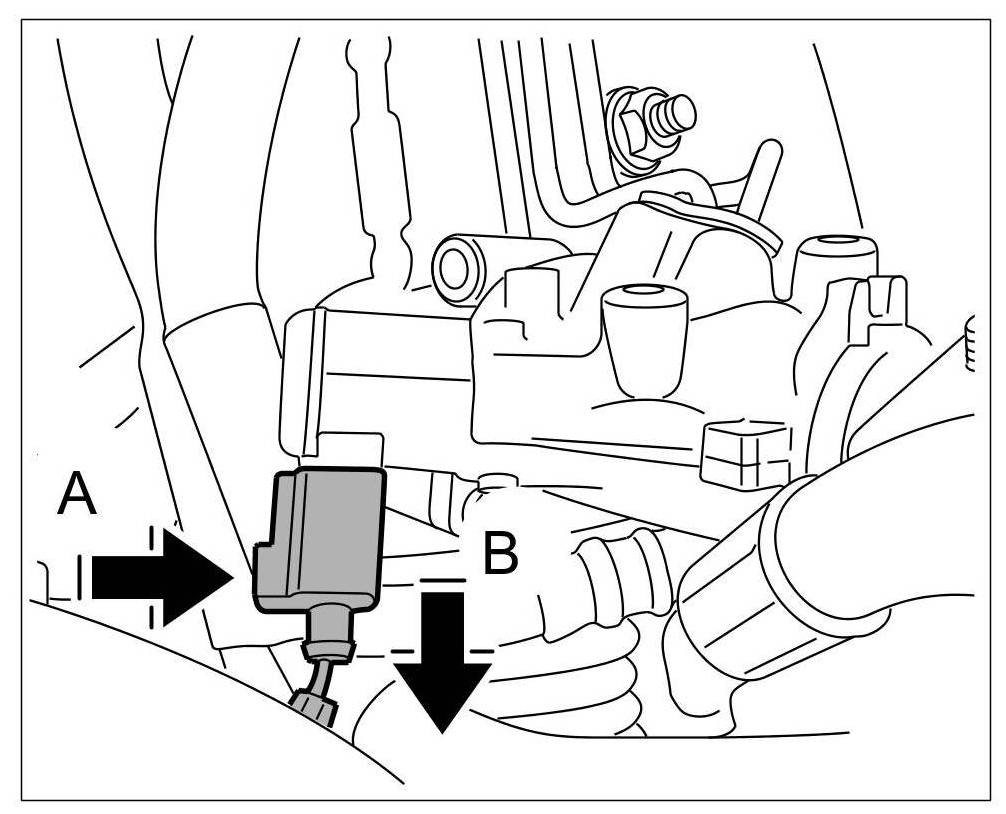 A

B