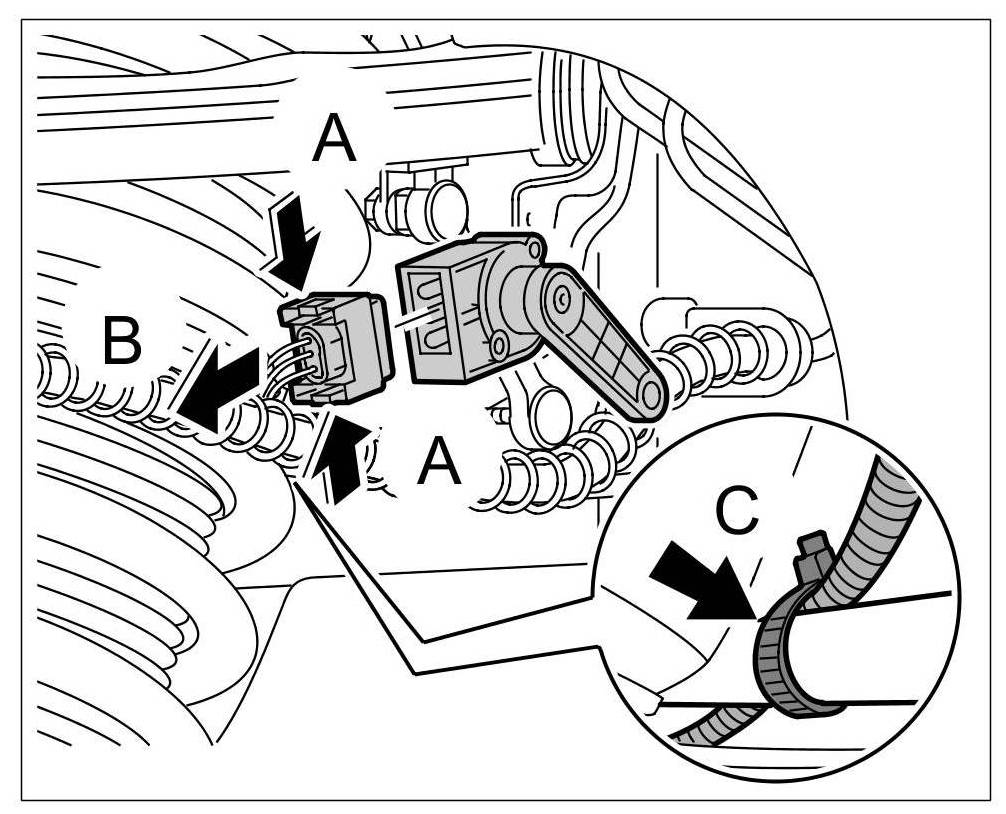 A
B
A
C