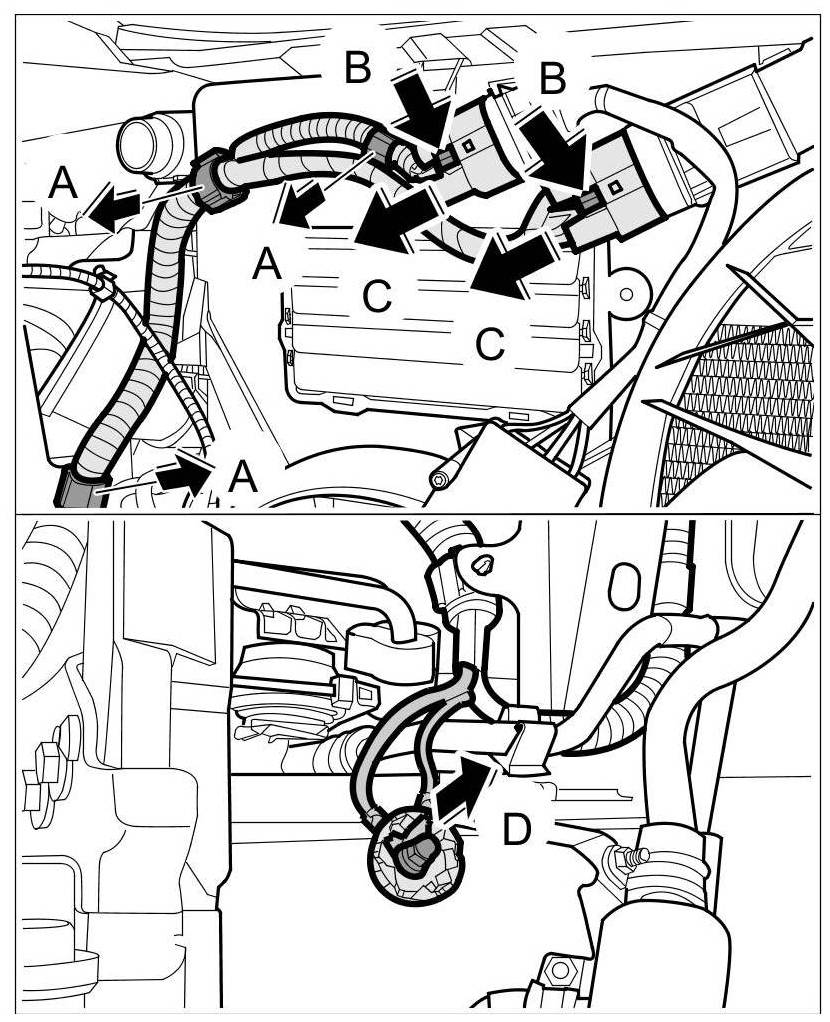 B
B
A
A
C
C
A
D