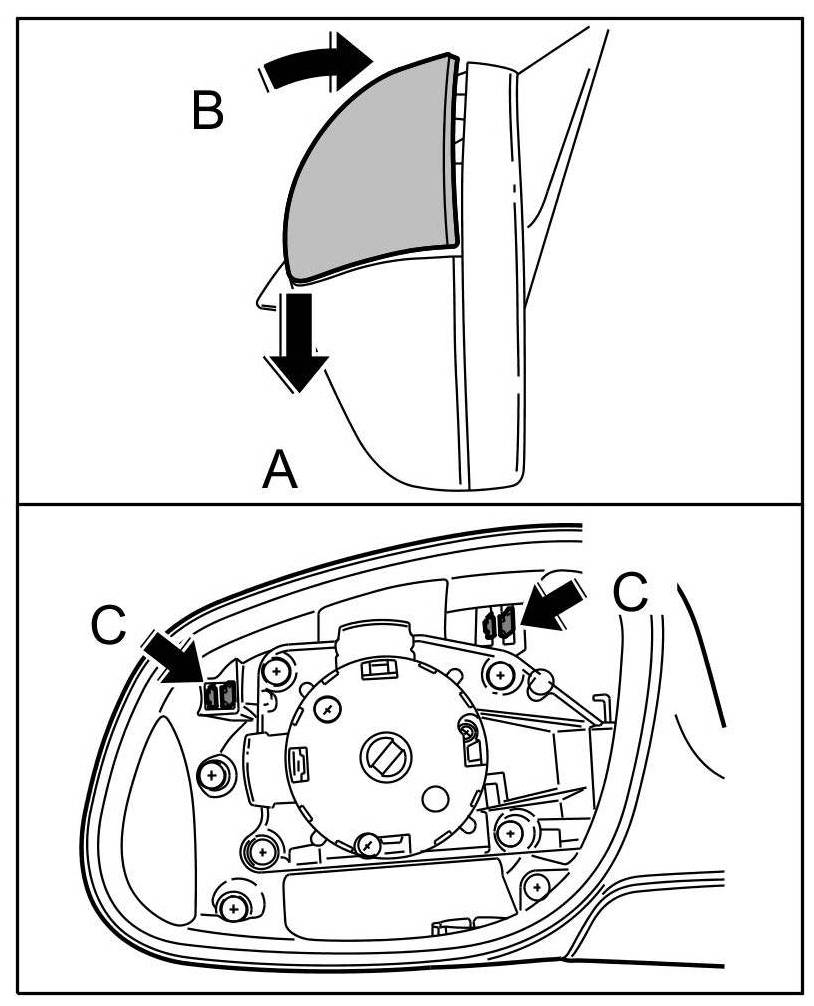 B
A
C
C