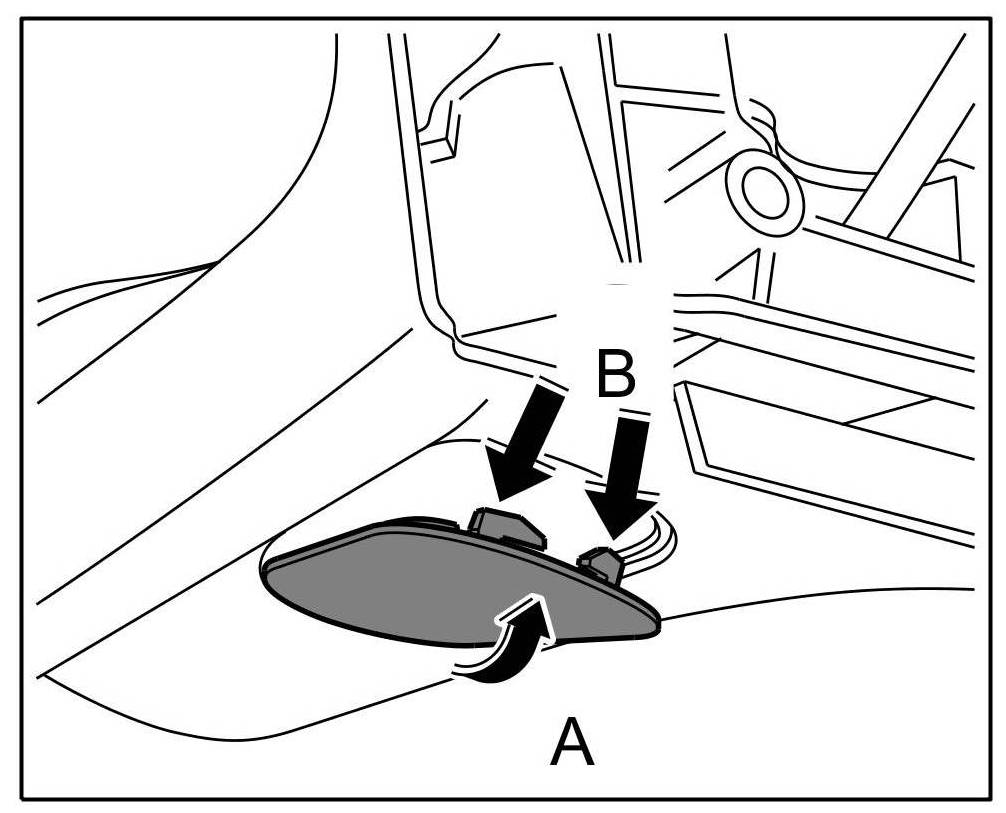 B

A