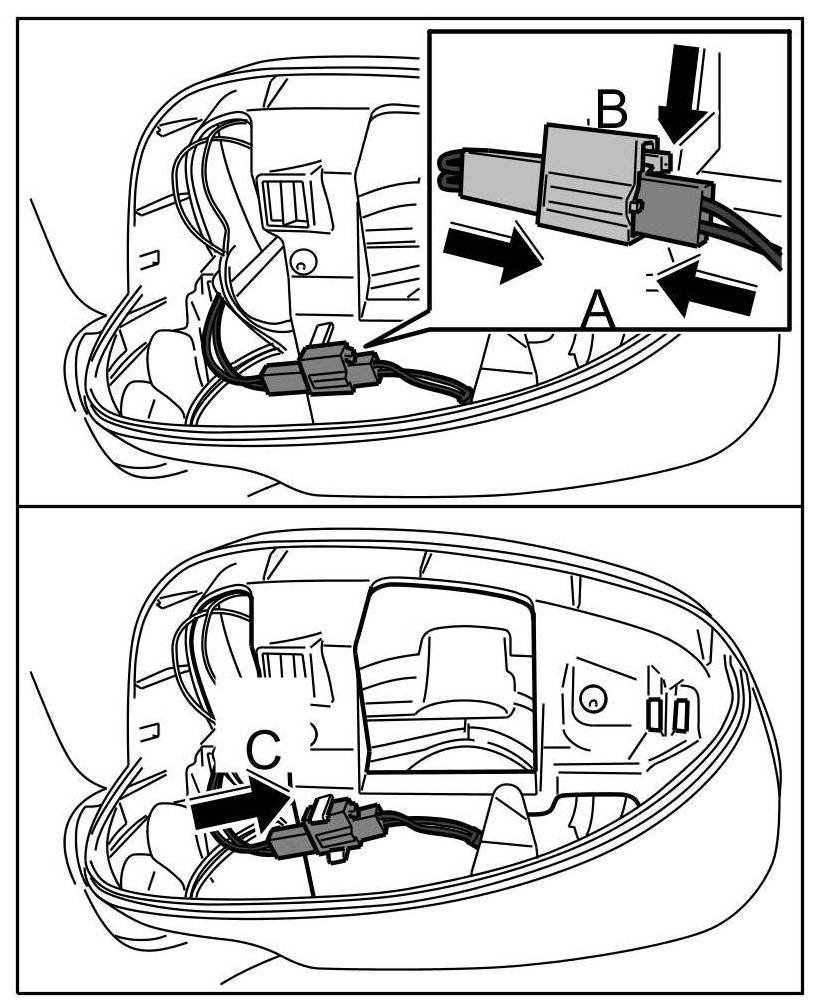 B
A
C