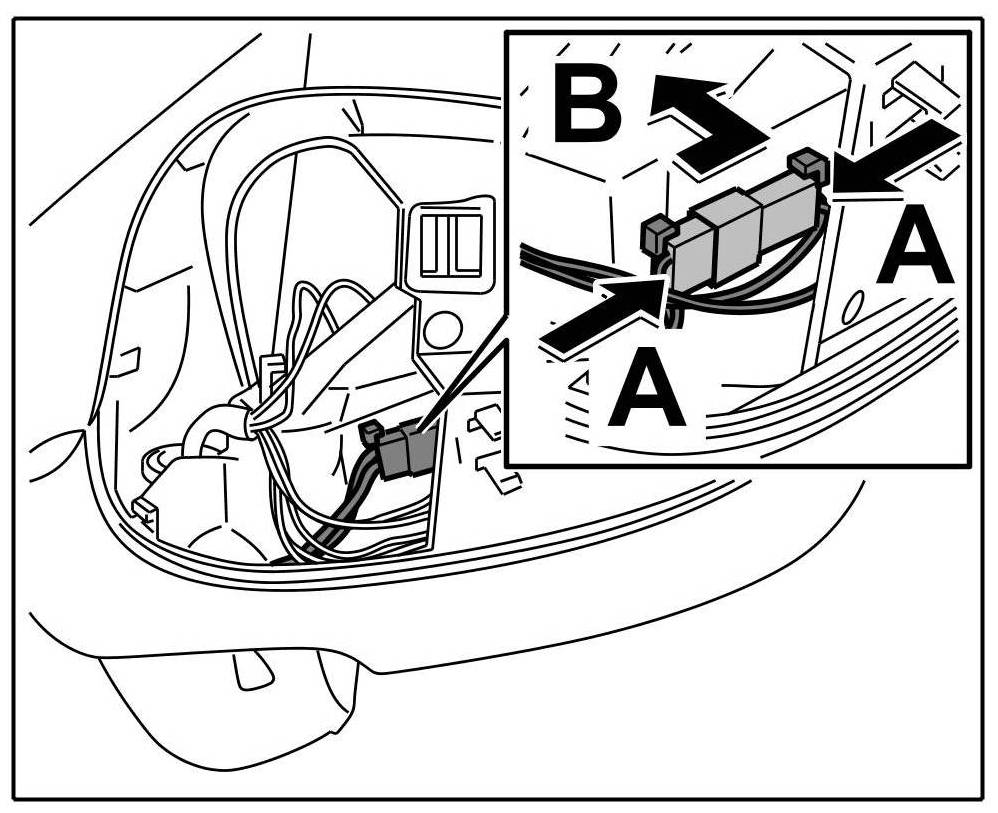 B
A
A