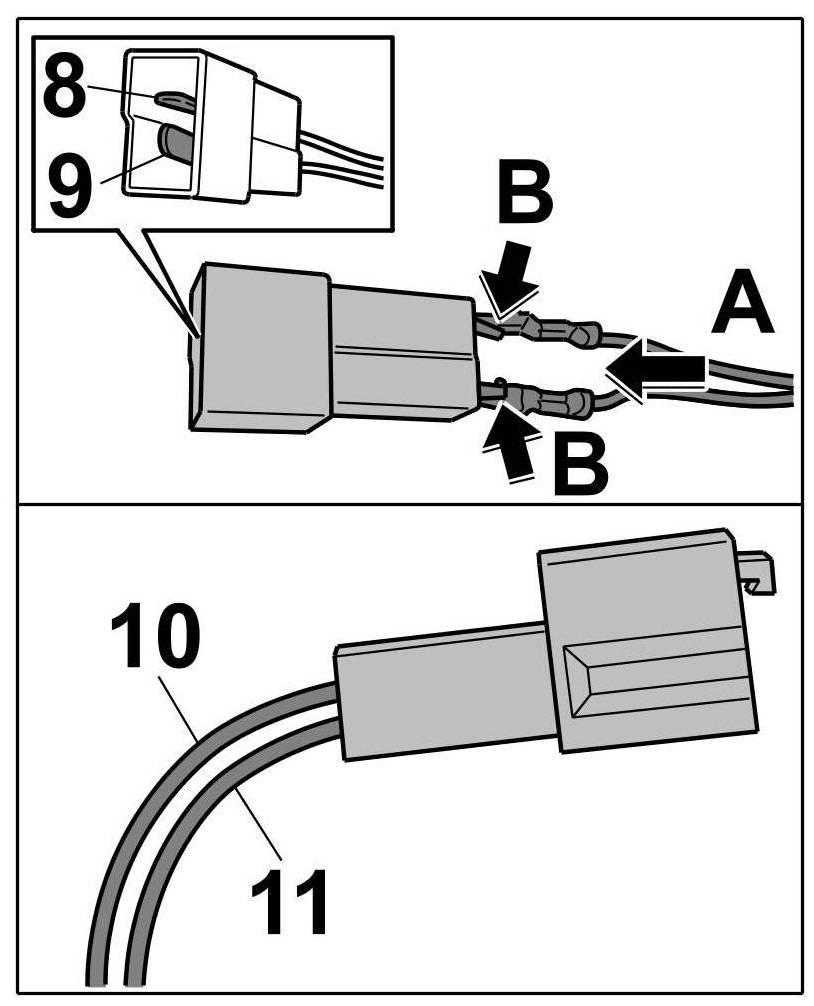 8
9
B
A
B
10
11