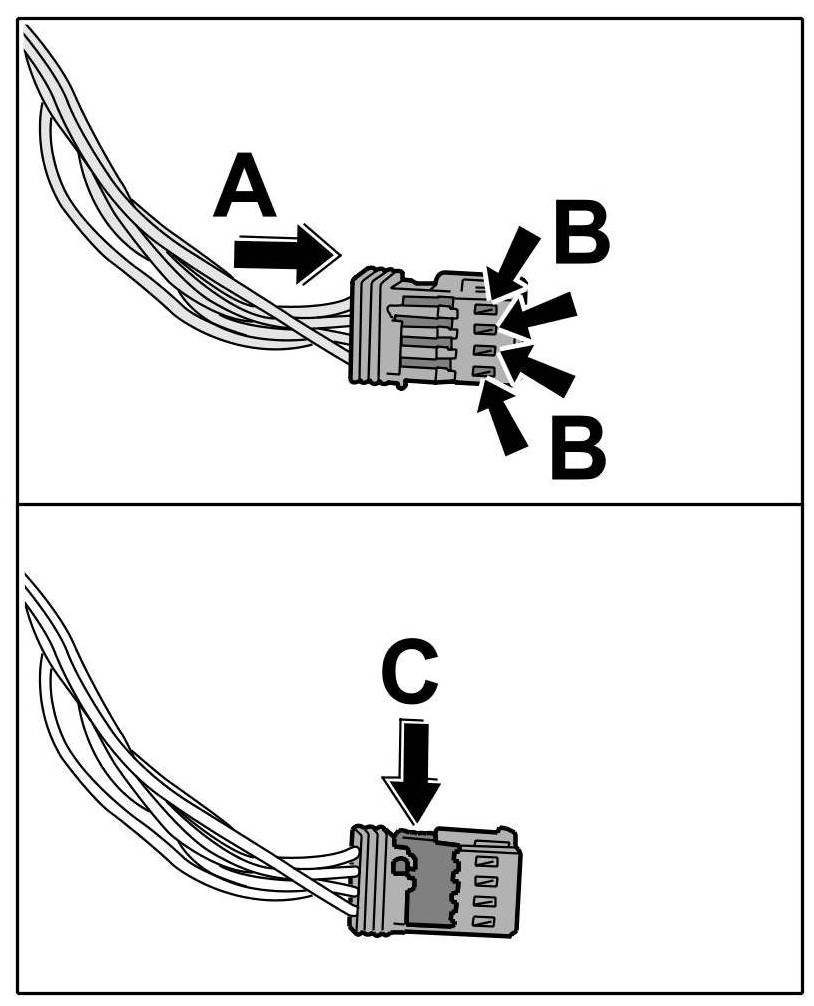 A
B
B
C