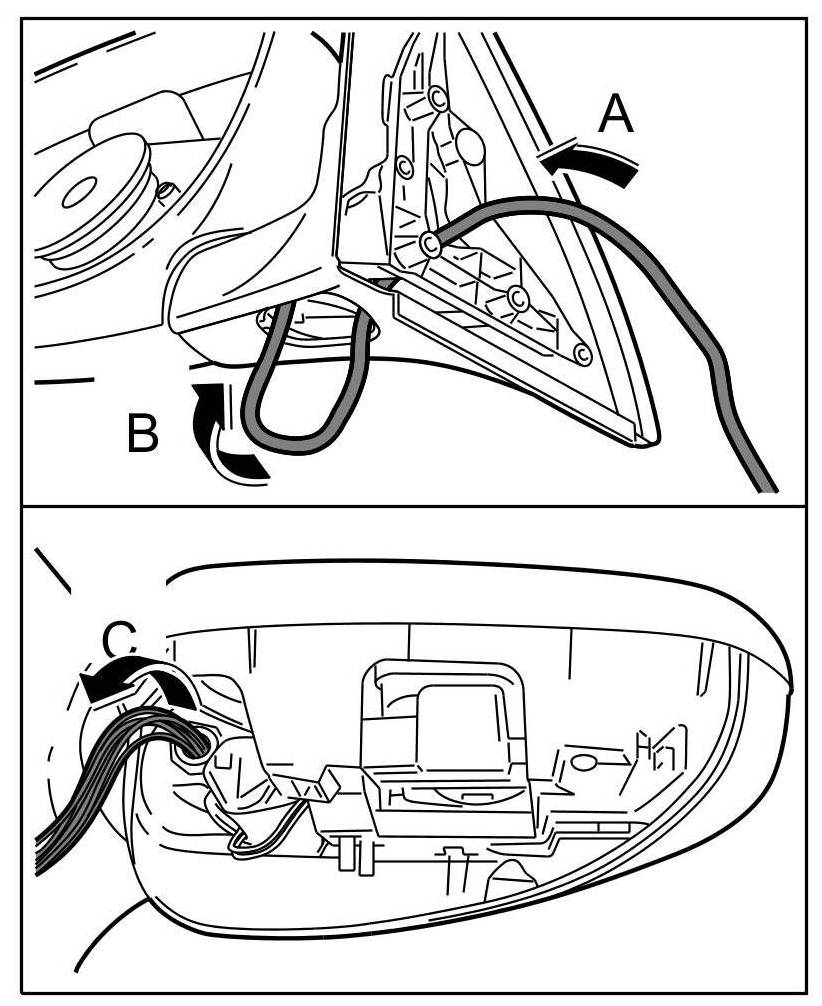 A

B

C