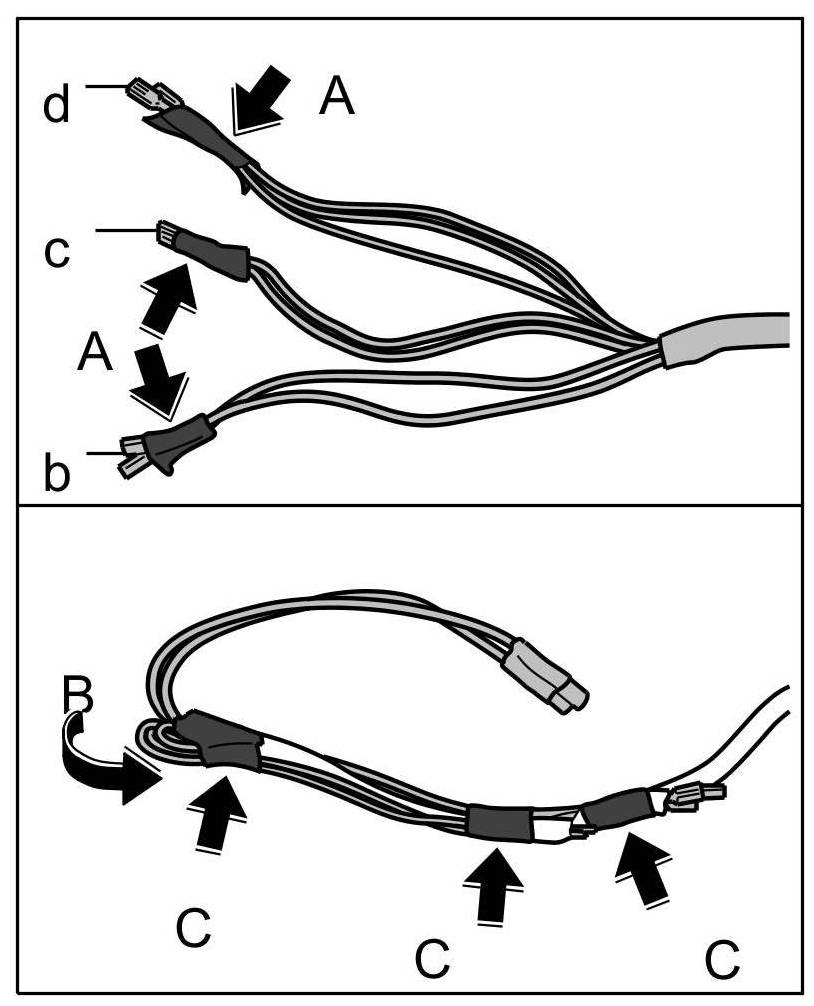 d
A
c
A
b

B
C
C
C