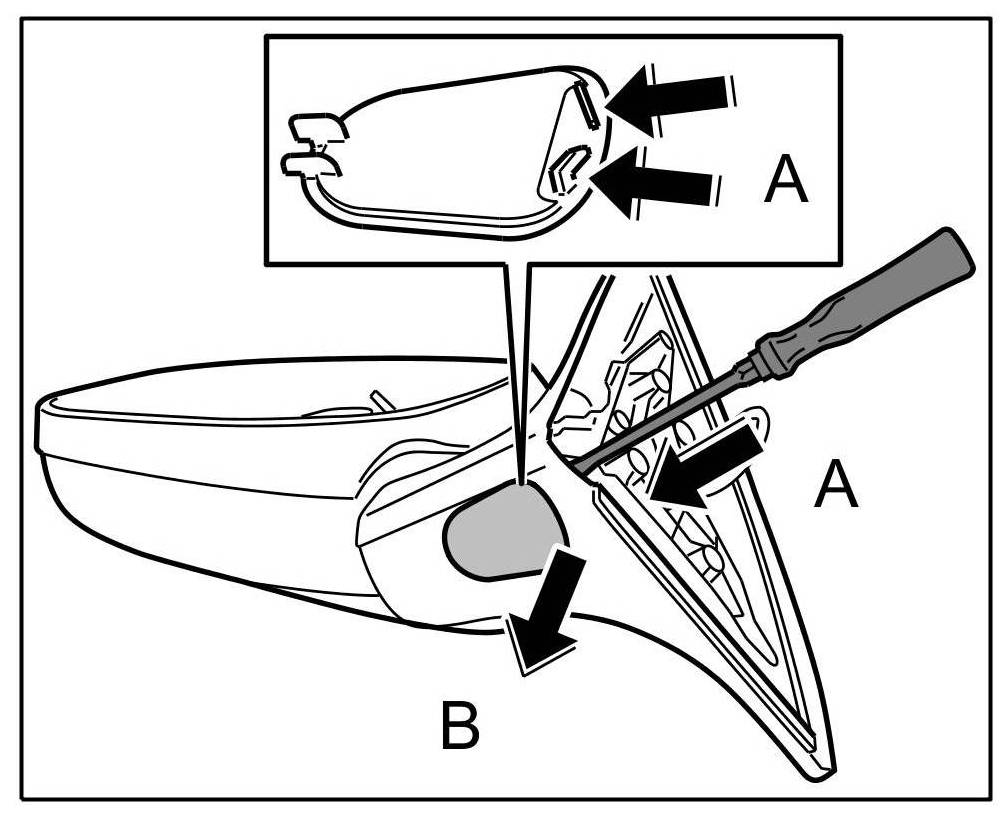 A
A
B