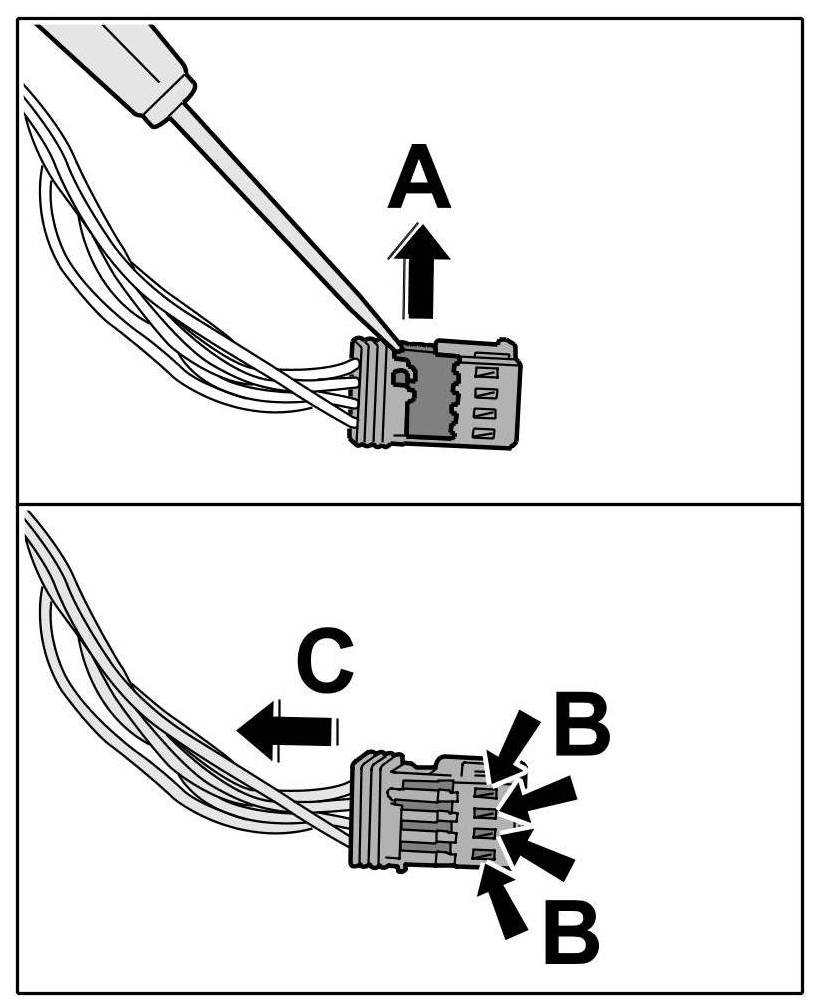 A

C

B

B