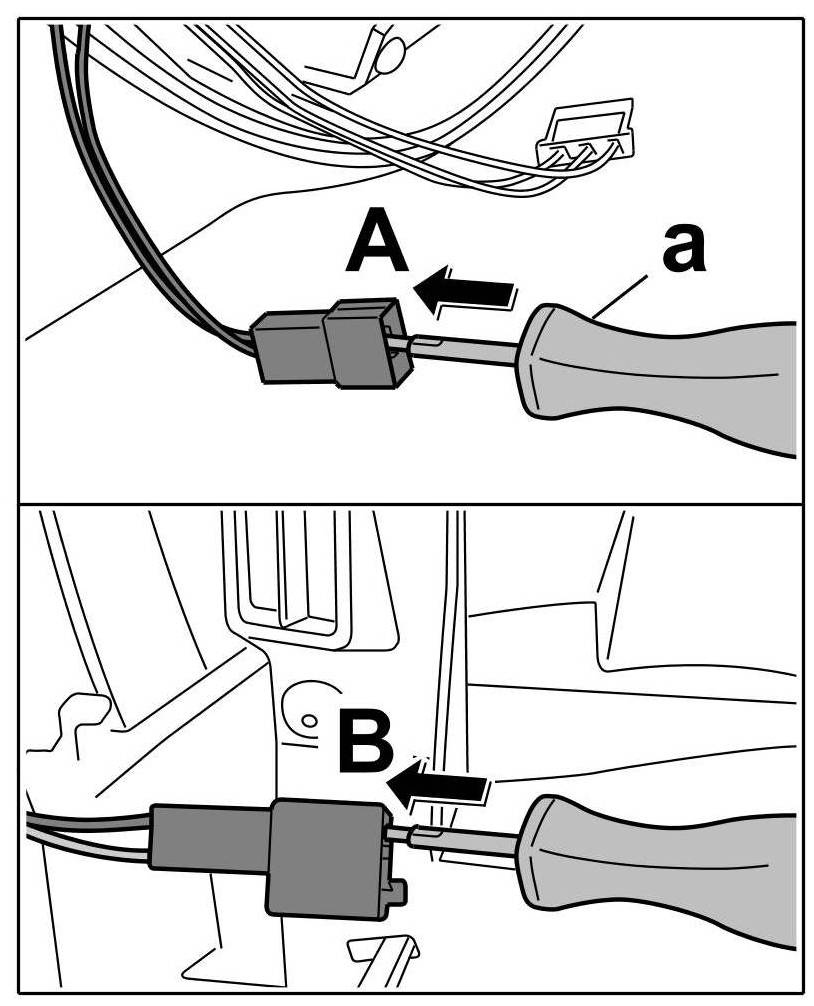 A
a
B