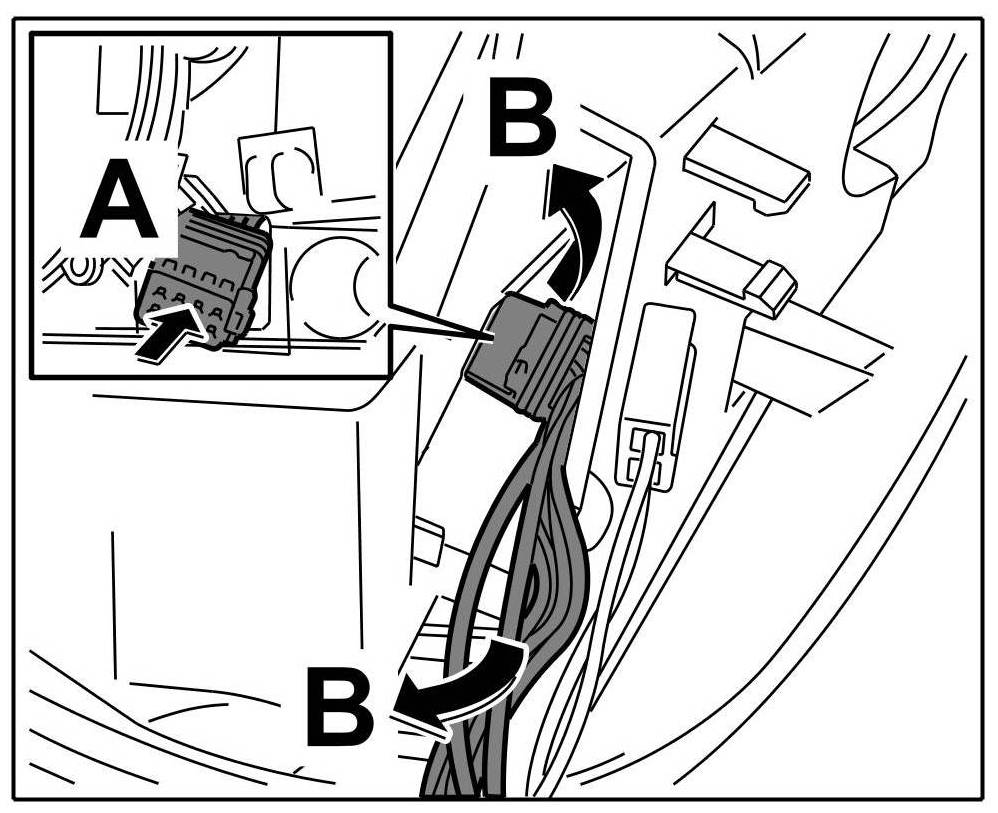 A

B

B