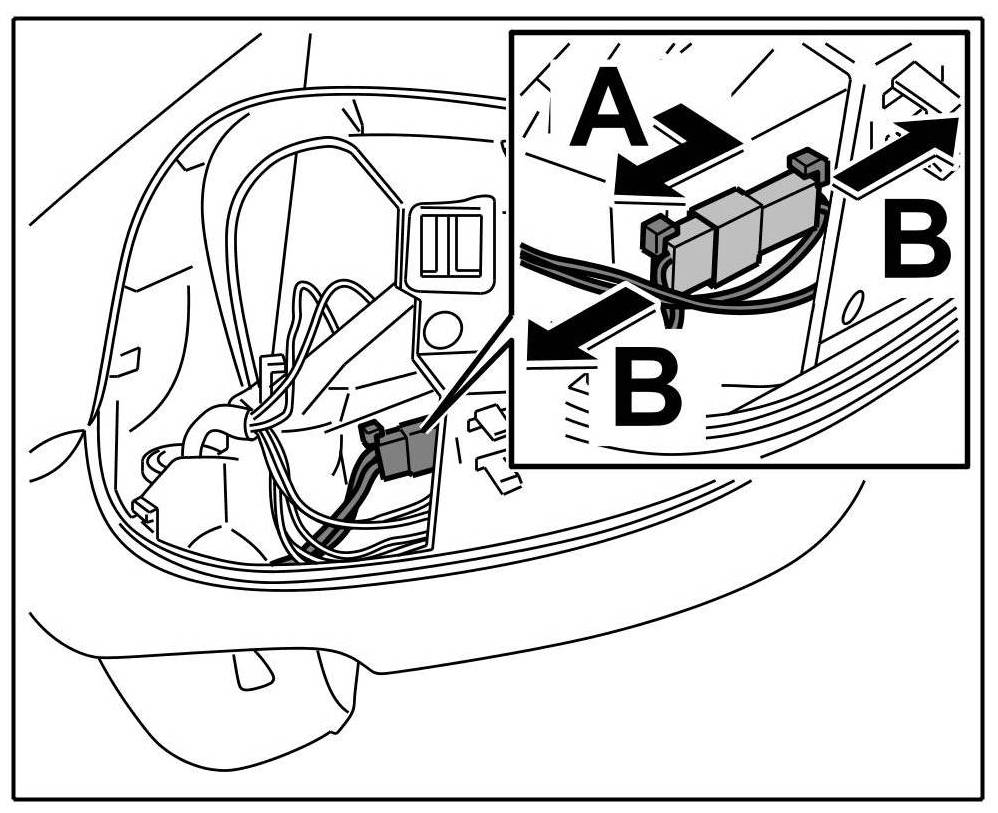 A
B
B