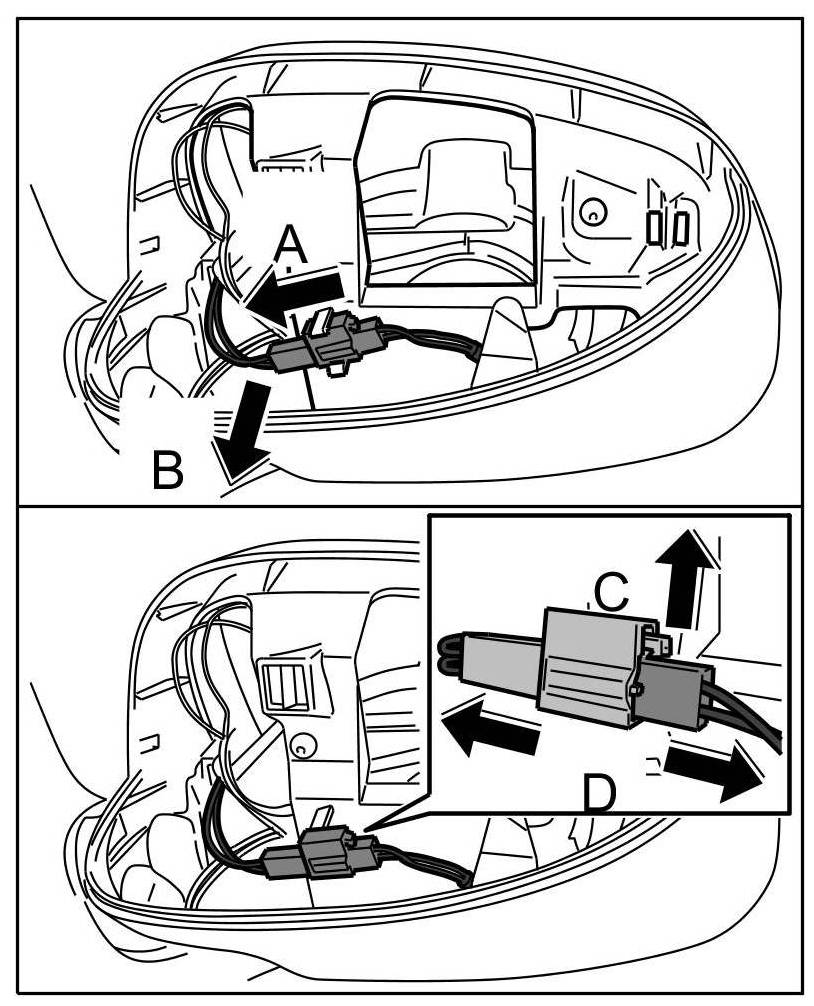 A
B
C
D