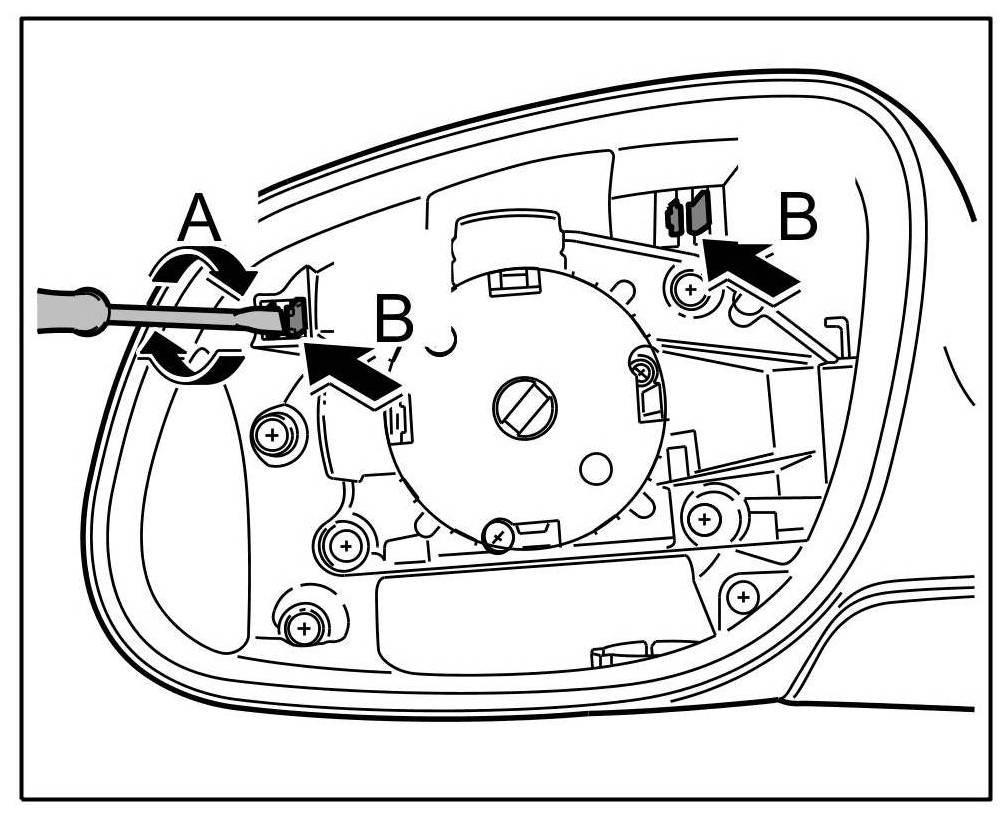 A

B

B