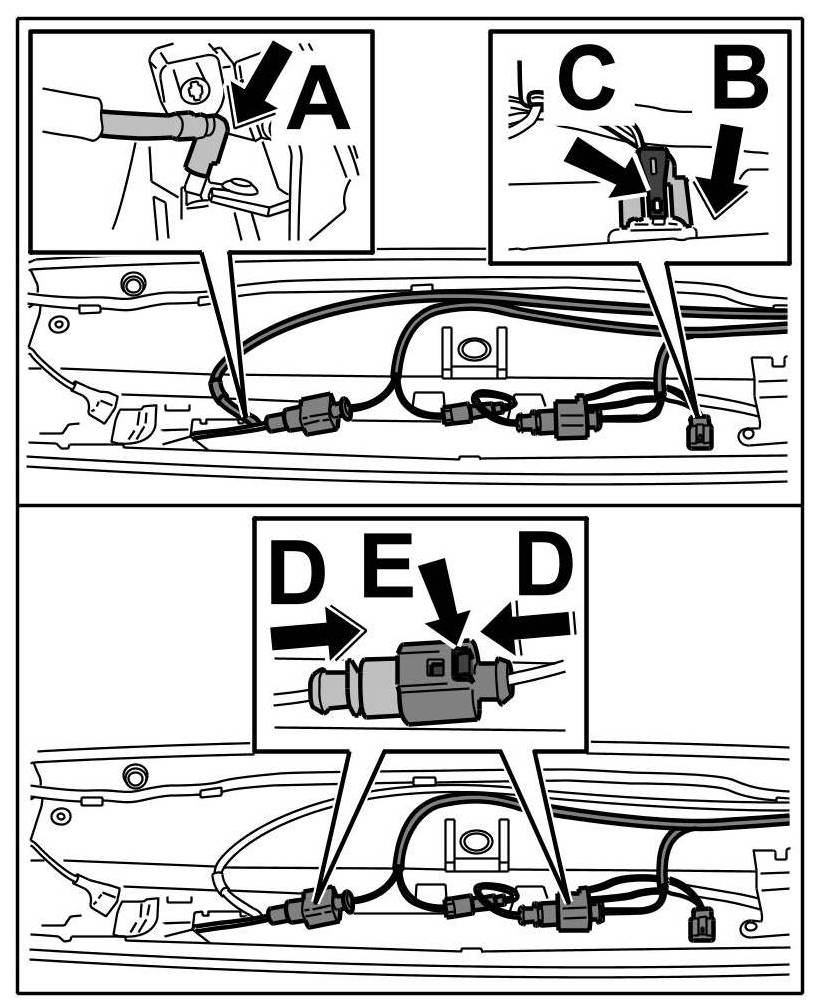 A

C B

D E D