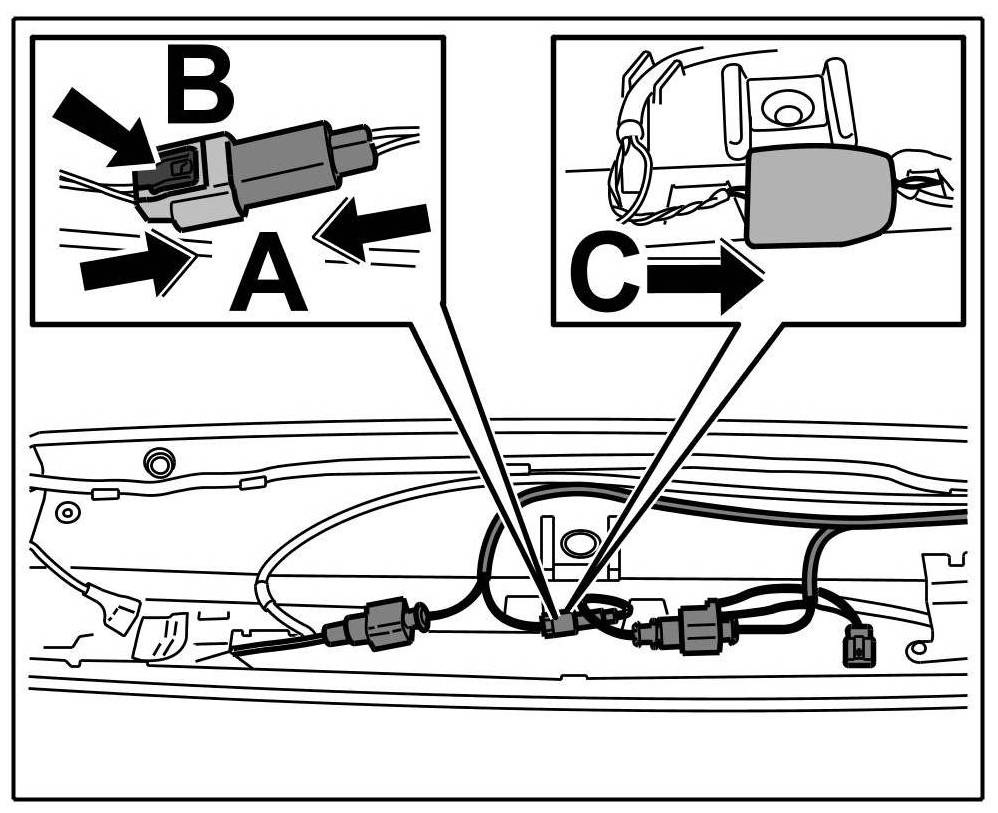 B
A
C