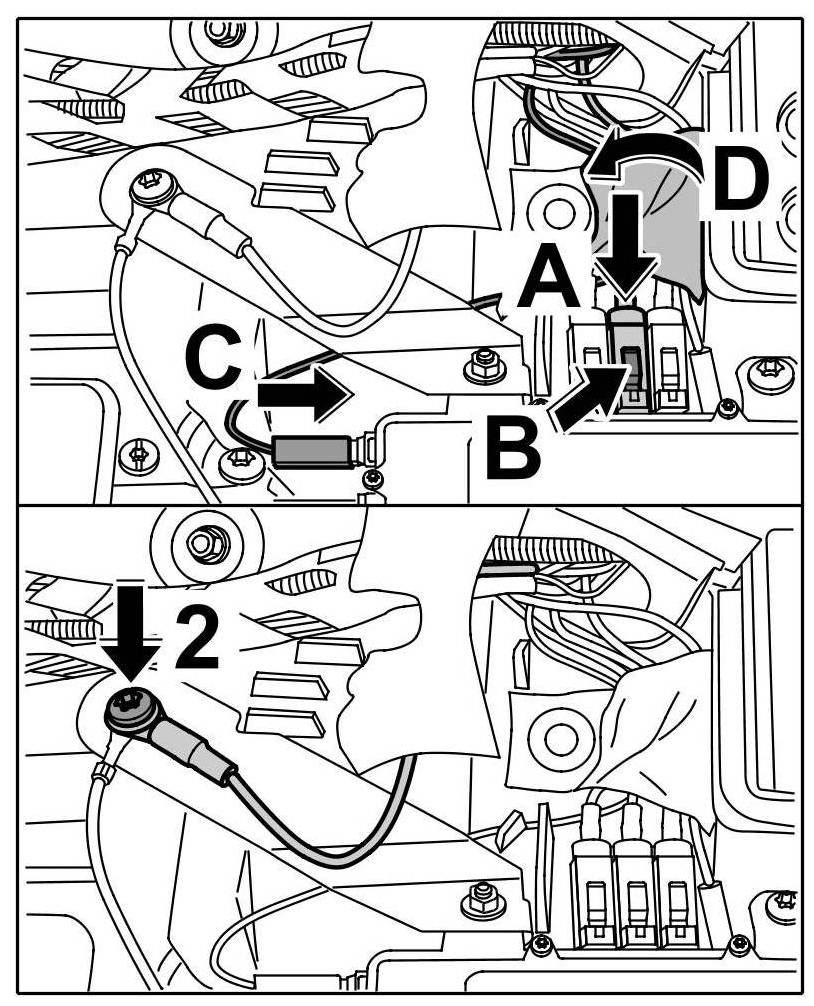 D
A
C
B
2