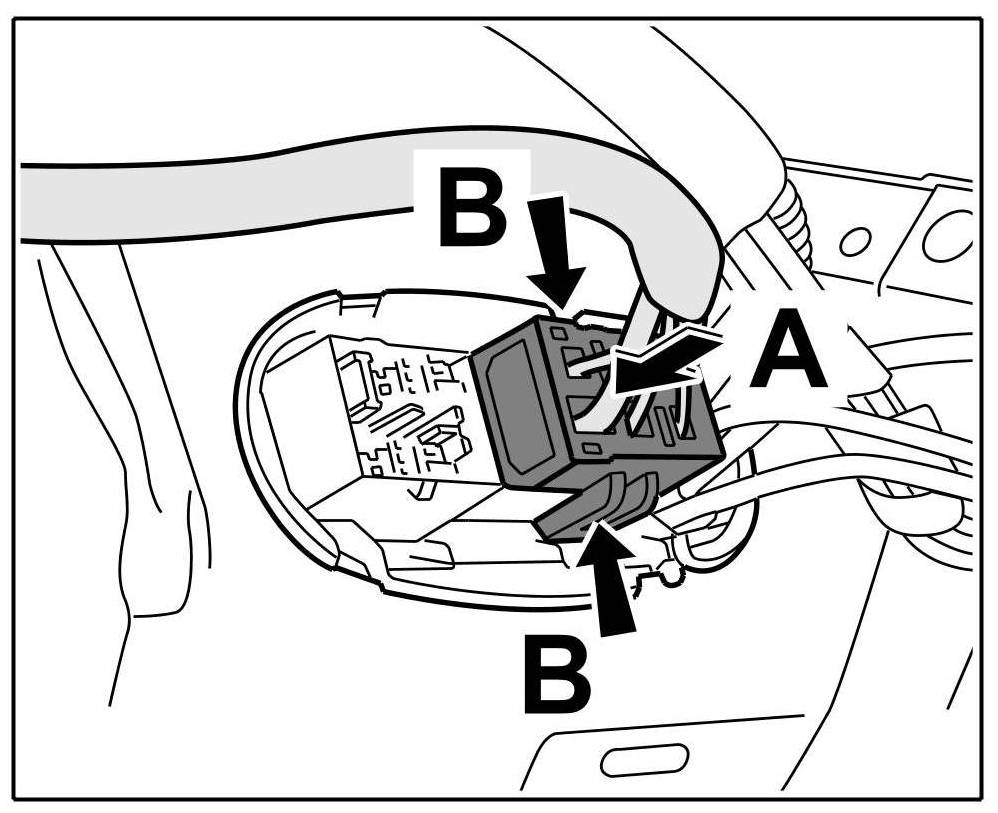 B
A
B