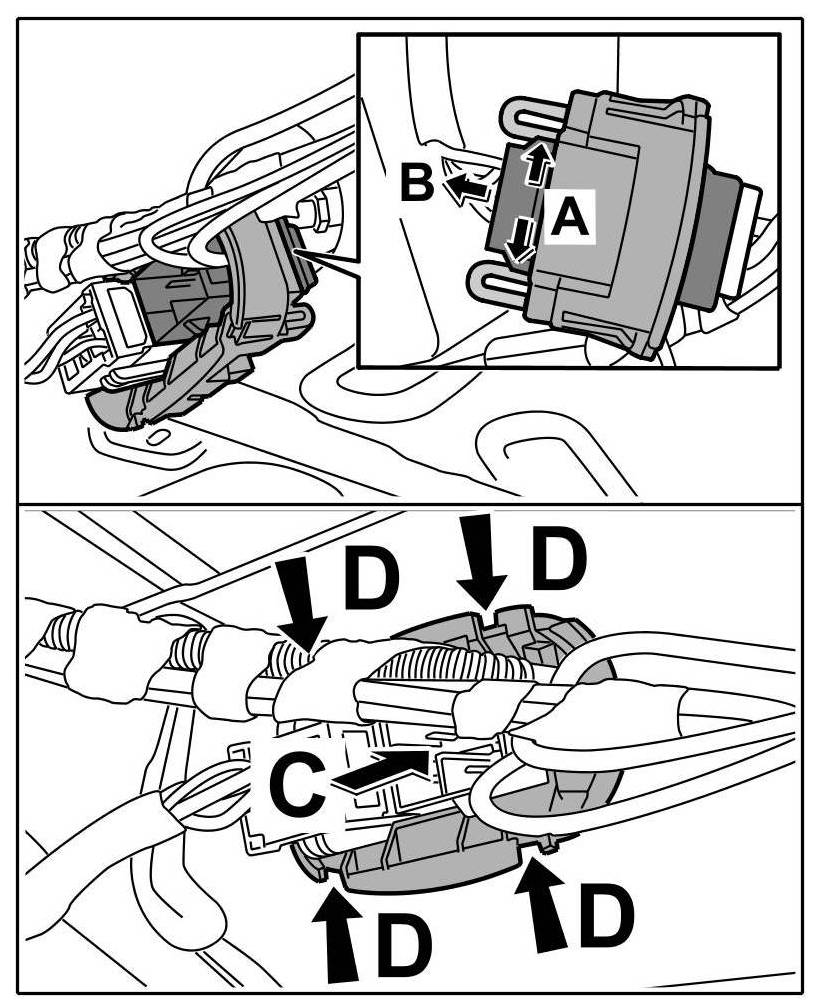 B
A
D
D
C
D
D