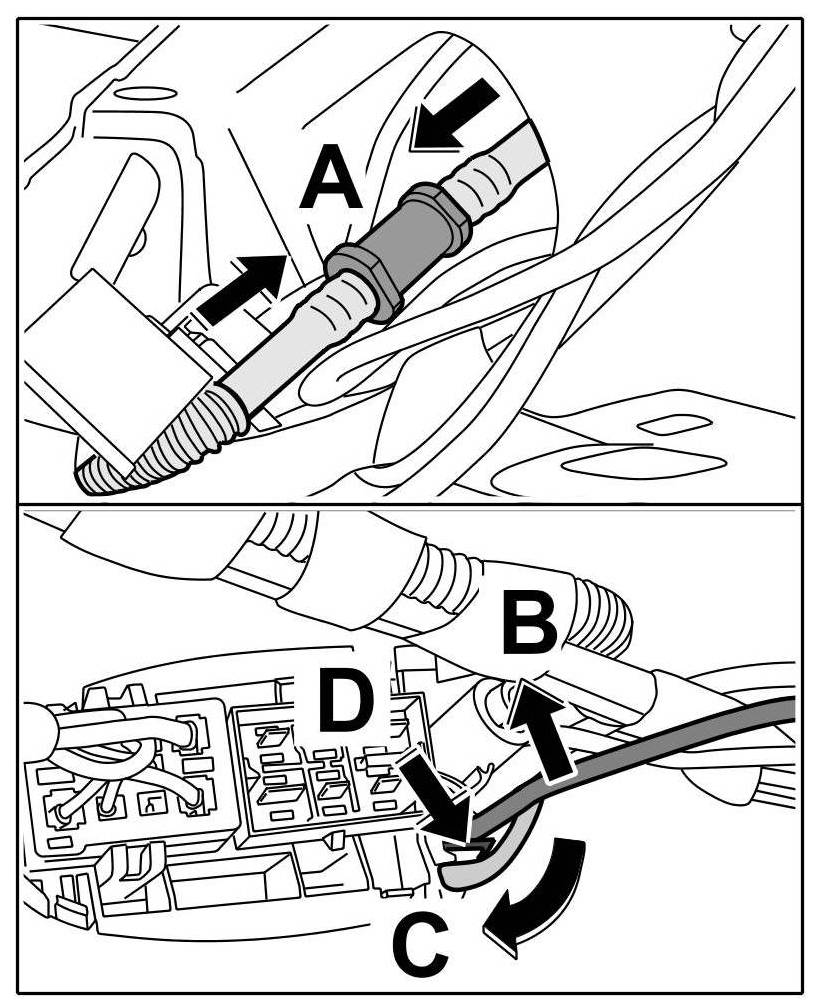 A

B

D

C