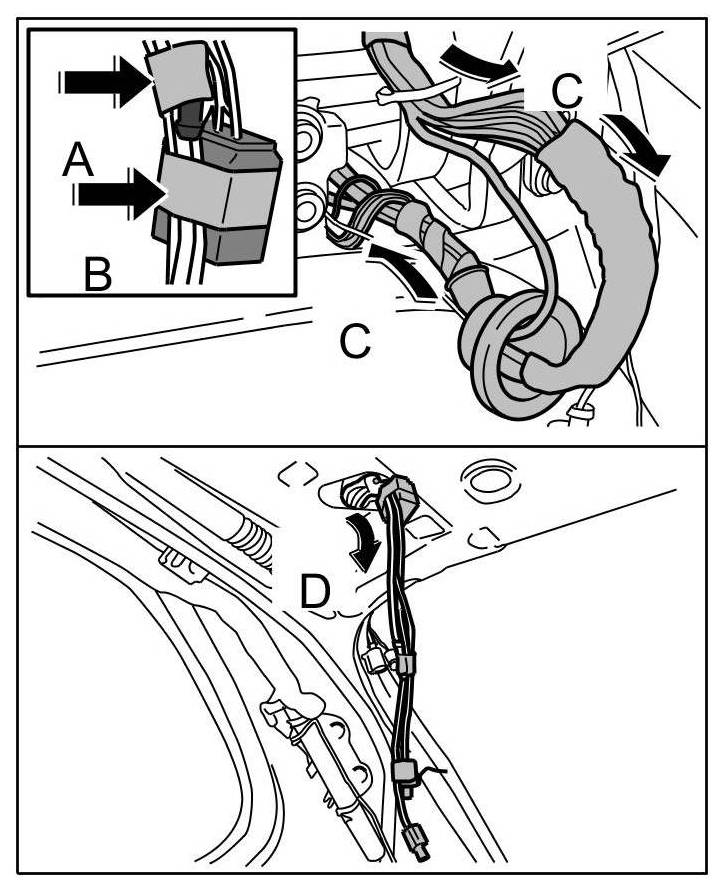 A
B
C
C
D