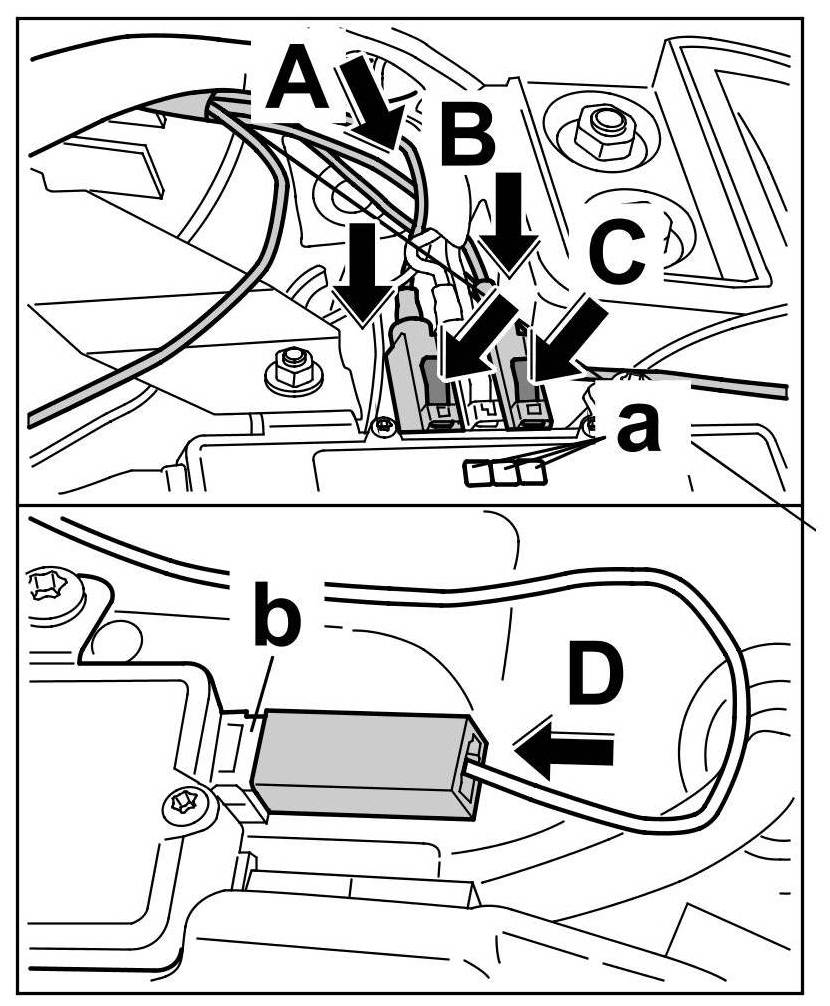 A
B
C
a
b
D