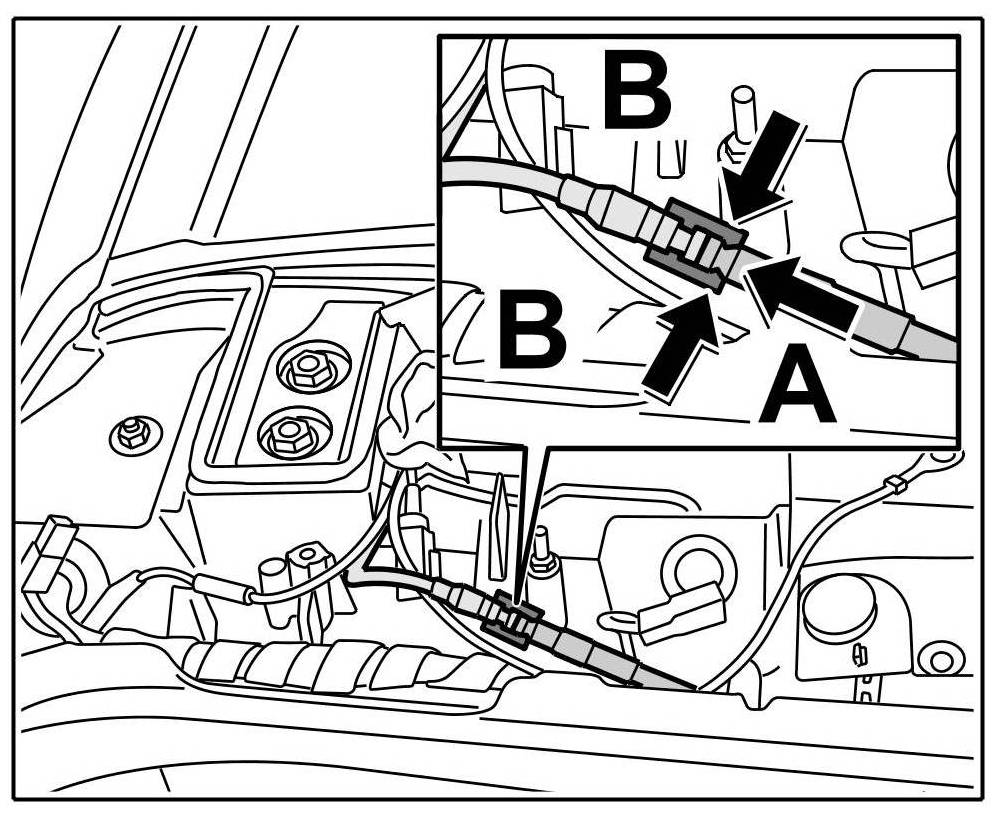 B
B
A