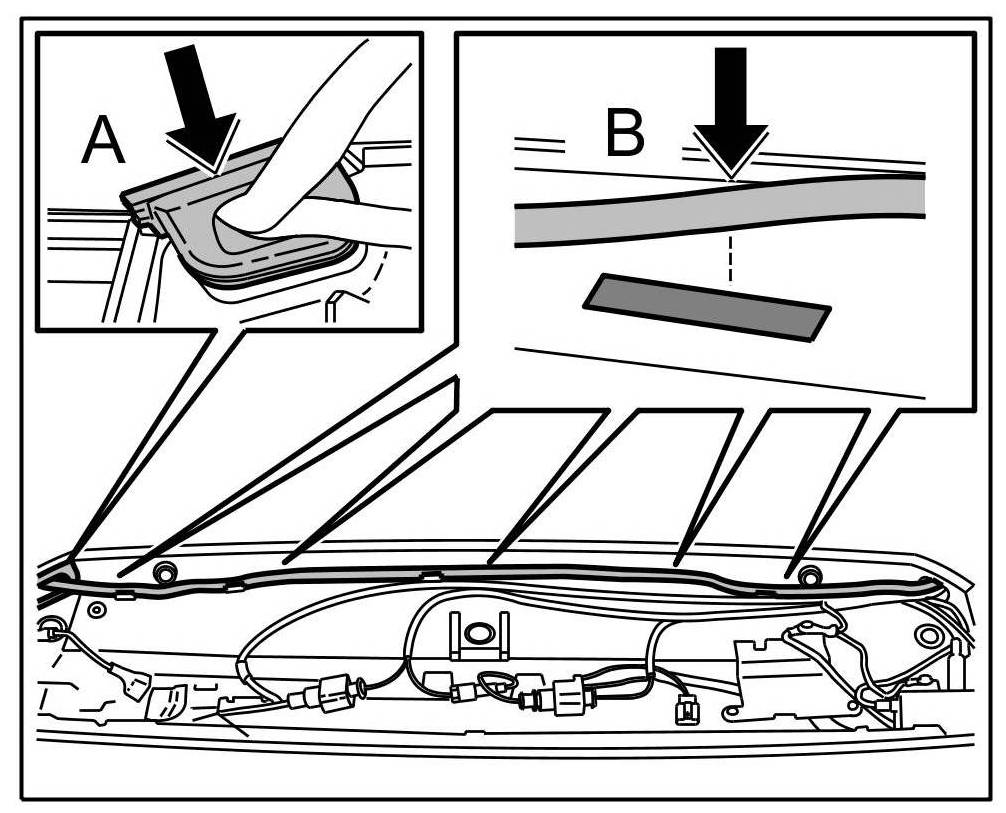 A

B