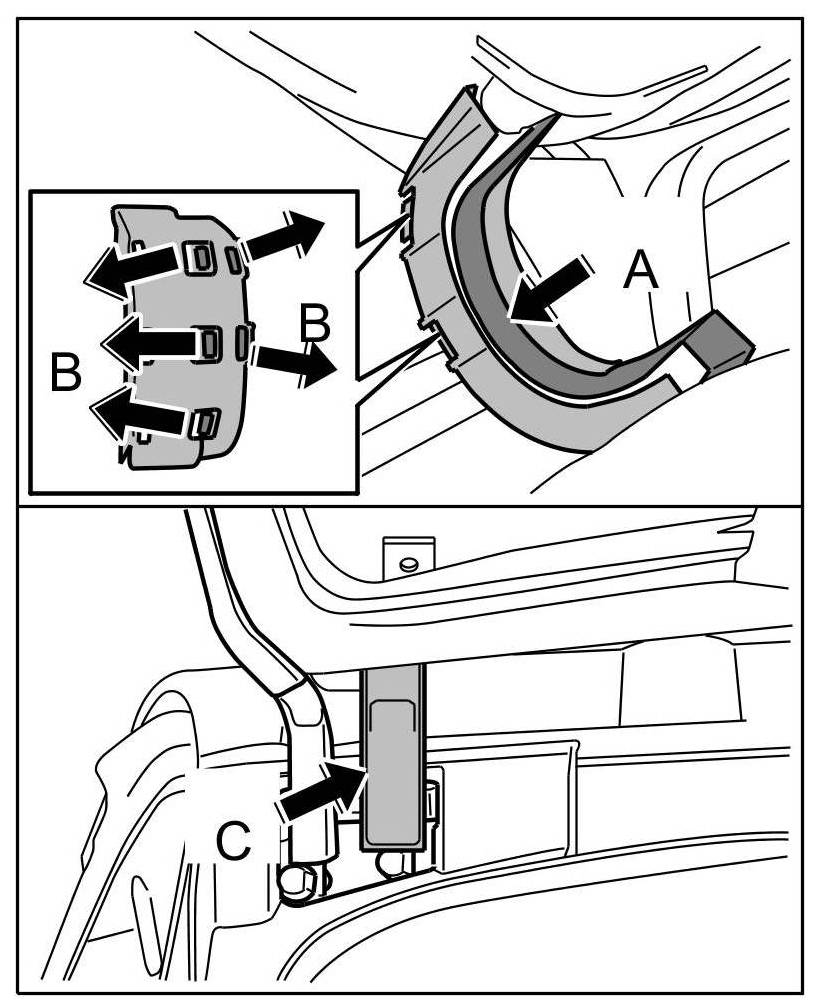 A

B

B

C