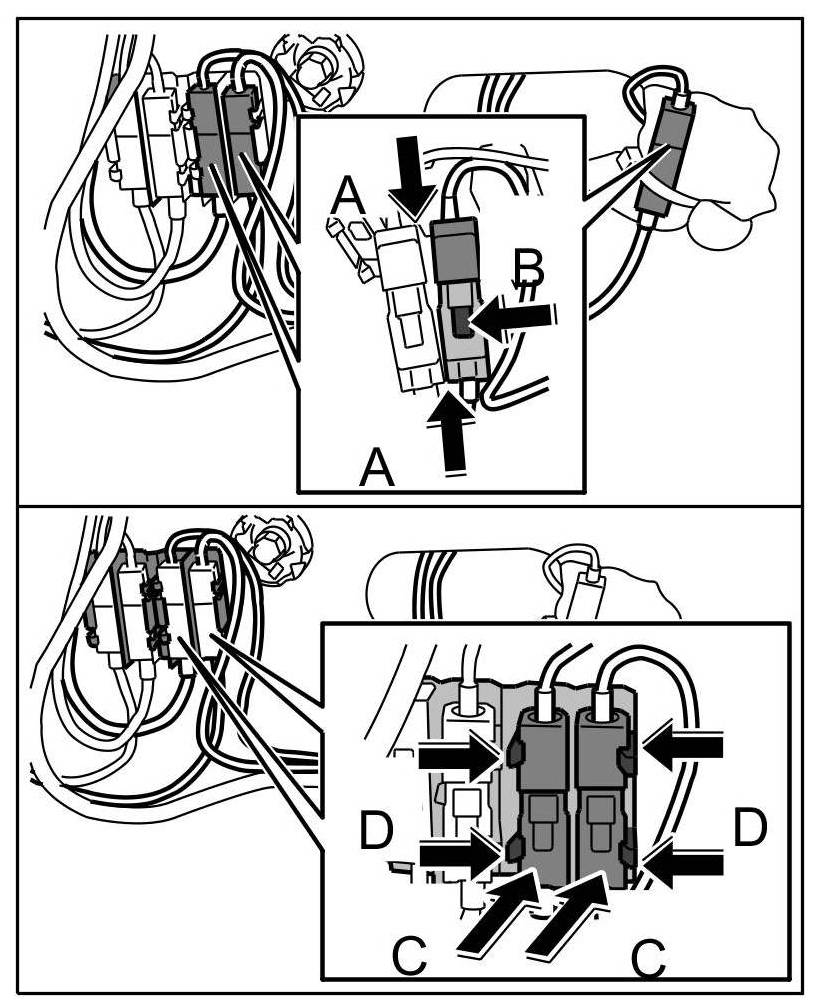 A
B
A

D
D
C
C