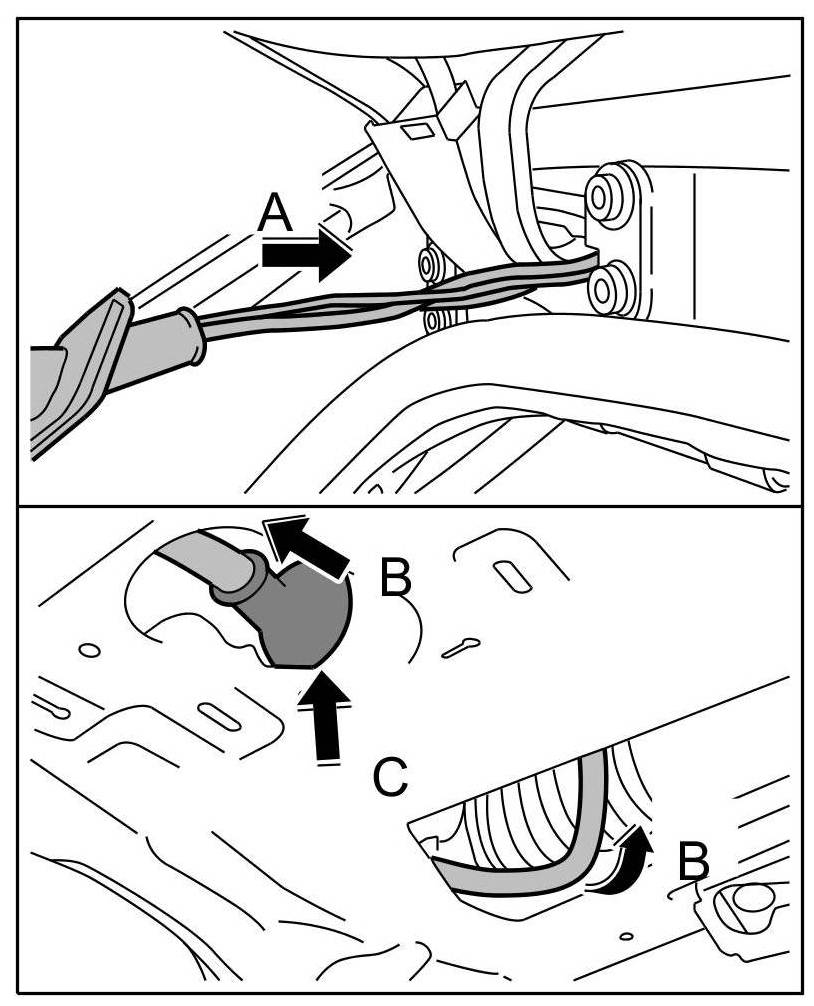 A

B

C

B