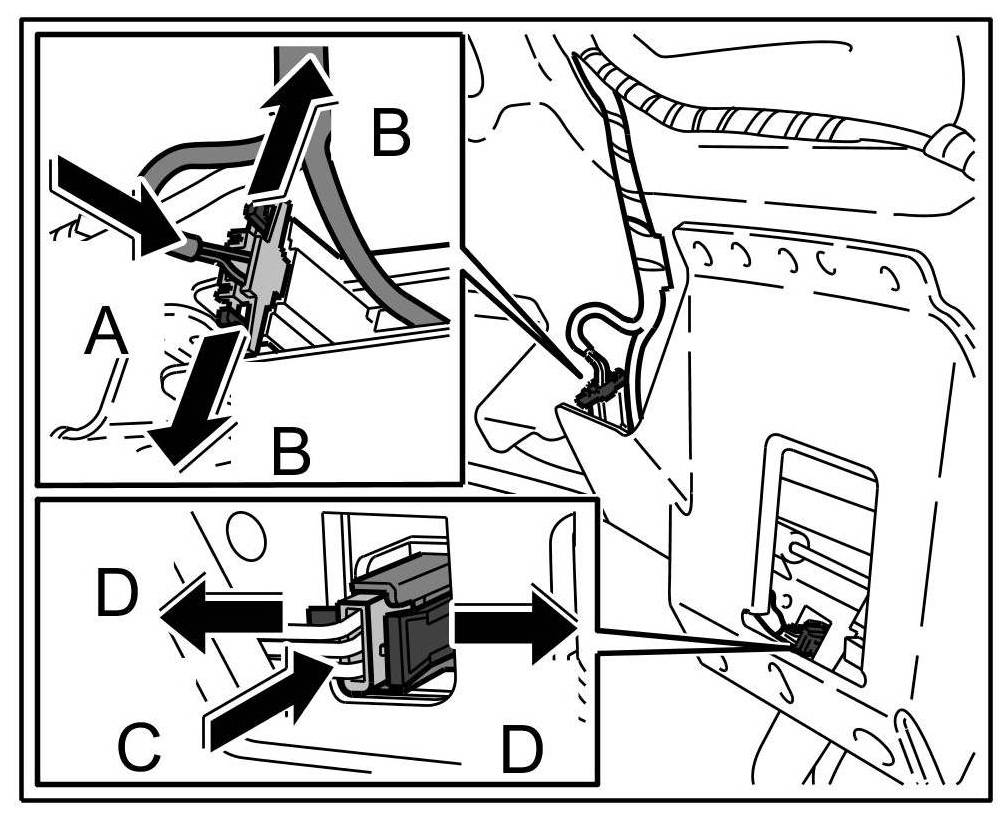 B
A
B
D
C
D