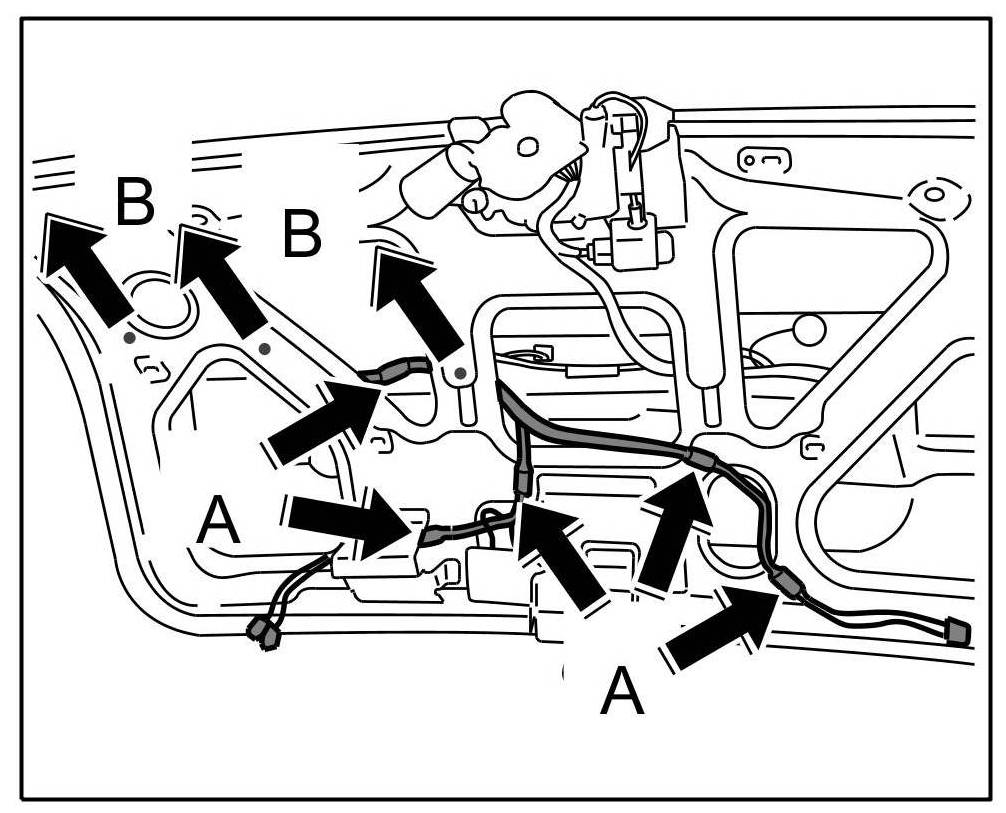 B
B
A
A