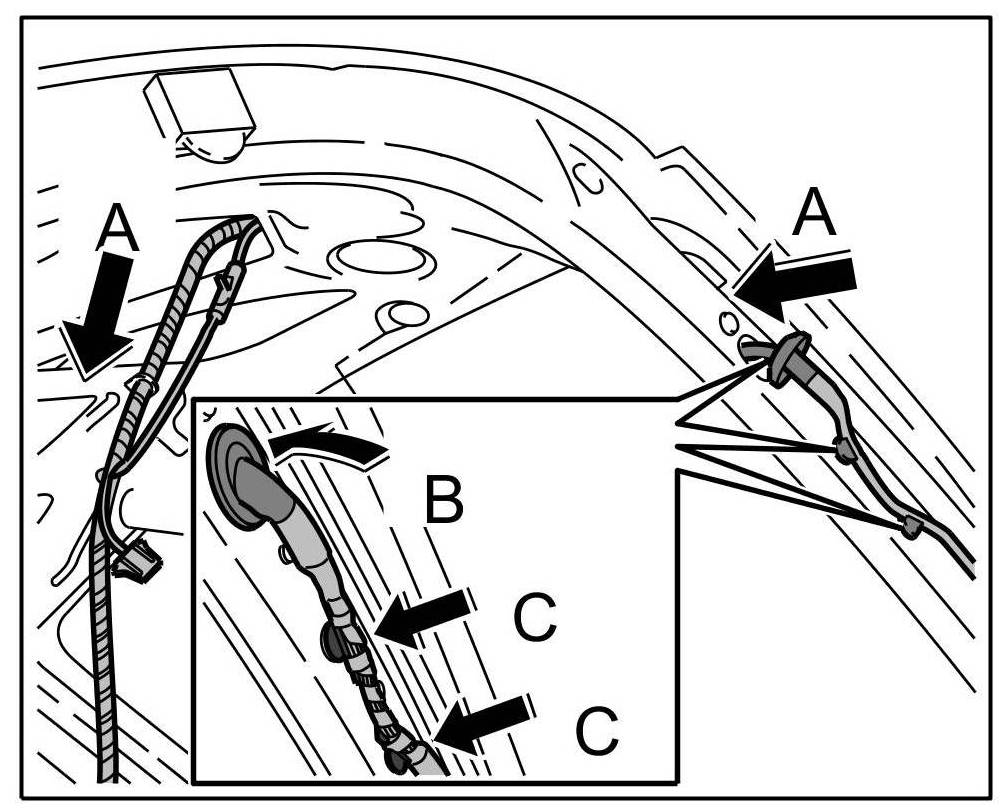 A
A
B
C
C