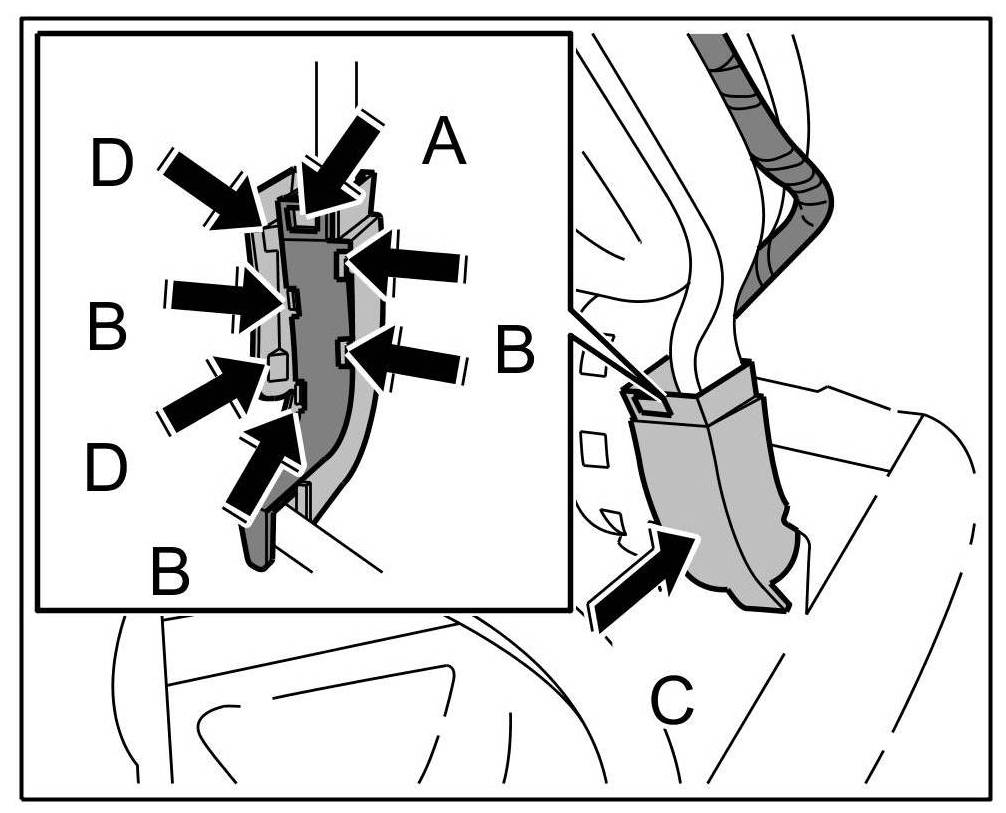 D
A
B
B
D
B
C